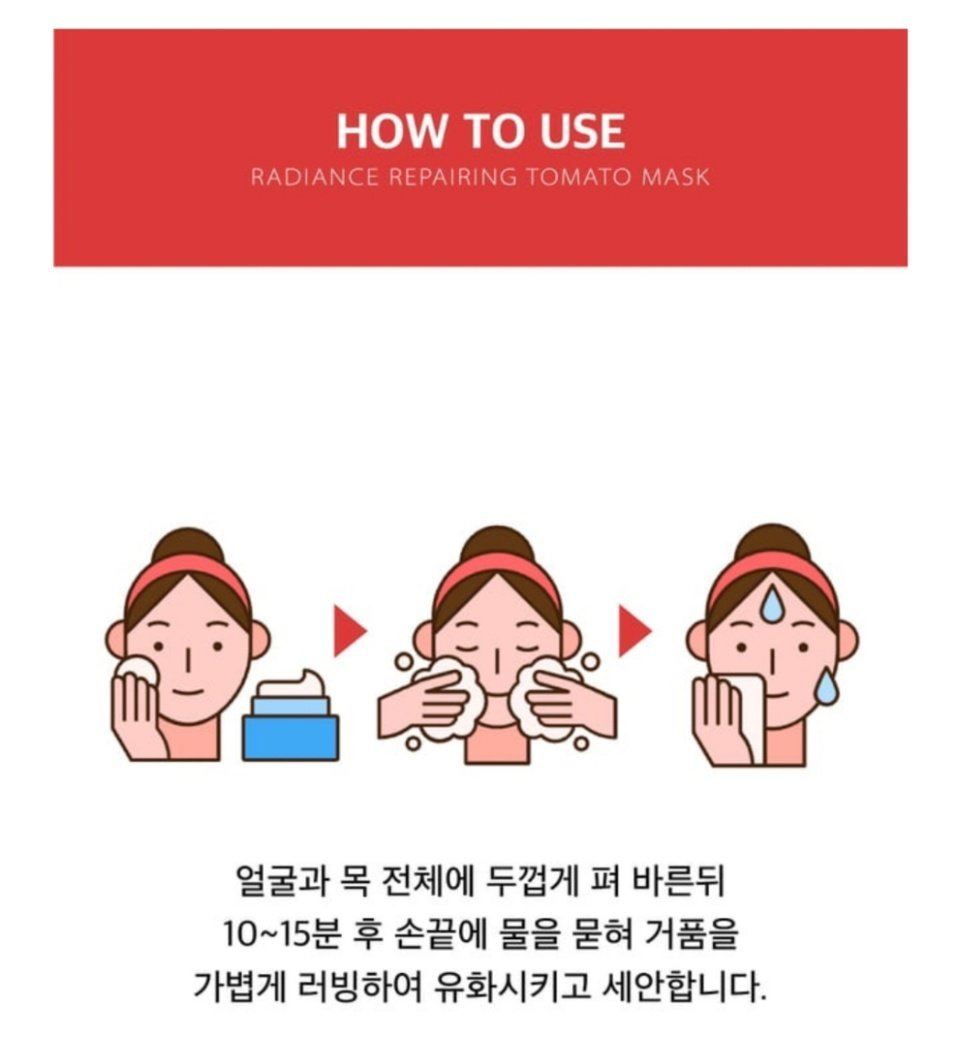 HOW TO USE
RADIANCE REPAIRING TOMATO MASK

얼굴과 목 전체에 두껍게 펴 바른뒤 10~15분 후 손끝에 물을 묻혀 거품을 가볍게 러빙하여 유화시키고 세안합니다.