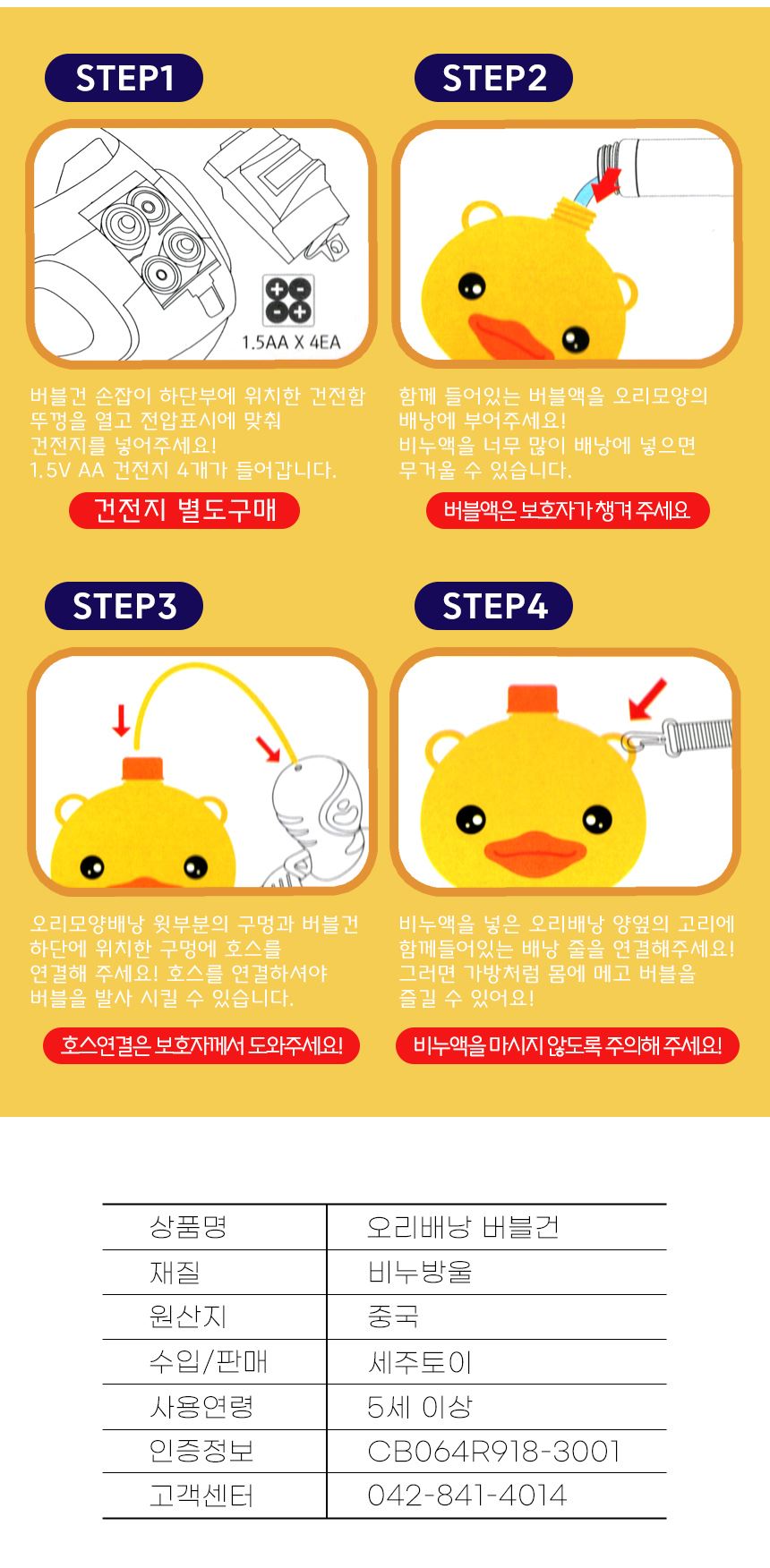 STEP1

1.5AA X 4EA

버블건 손잡이 하단부에 위치한 건전함 뚜껑을 열고 전압표시에 맞춰 건전지를 넣어주세요!
1.5V AA 건전지 4개가 들어갑니다.

건전지 별도구매

STEP2

함께 들어있는 버블액을 오리모양의 배낭에 부어주세요!
비누액을 너무 많이 배낭에 넣으면 무거울 수 있습니다.

버블액은 보호자가 챙겨 주세요

STEP3

오리모양배낭 윗부분의 구멍과 버블건 하단에 위치한 구멍에 호스를 연결해 주세요! 호스를 연결하셔야 버블을 발사 시킬 수 있습니다.

호스연결은 보호자께서 도와주세요!

STEP4

비누액을 넣은 오리배낭 양옆의 고리에 함께들어있는 배낭 줄을 연결해주세요! 그러면 가방처럼 몸에 메고 버블을 즐길 수 있어요!

비누액을 마시지 않도록 주의해 주세요!

| 상품명 | 오리배낭 버블건 |
|---|---|
| 재질 | 비누방울 |
| 원산지 | 중국 |
| 수입/판매 | 세주토이 |
| 사용연령 | 5세 이상 |
| 인증정보 | CB064R918-3001 |
| 고객센터 | 042-841-4014 |