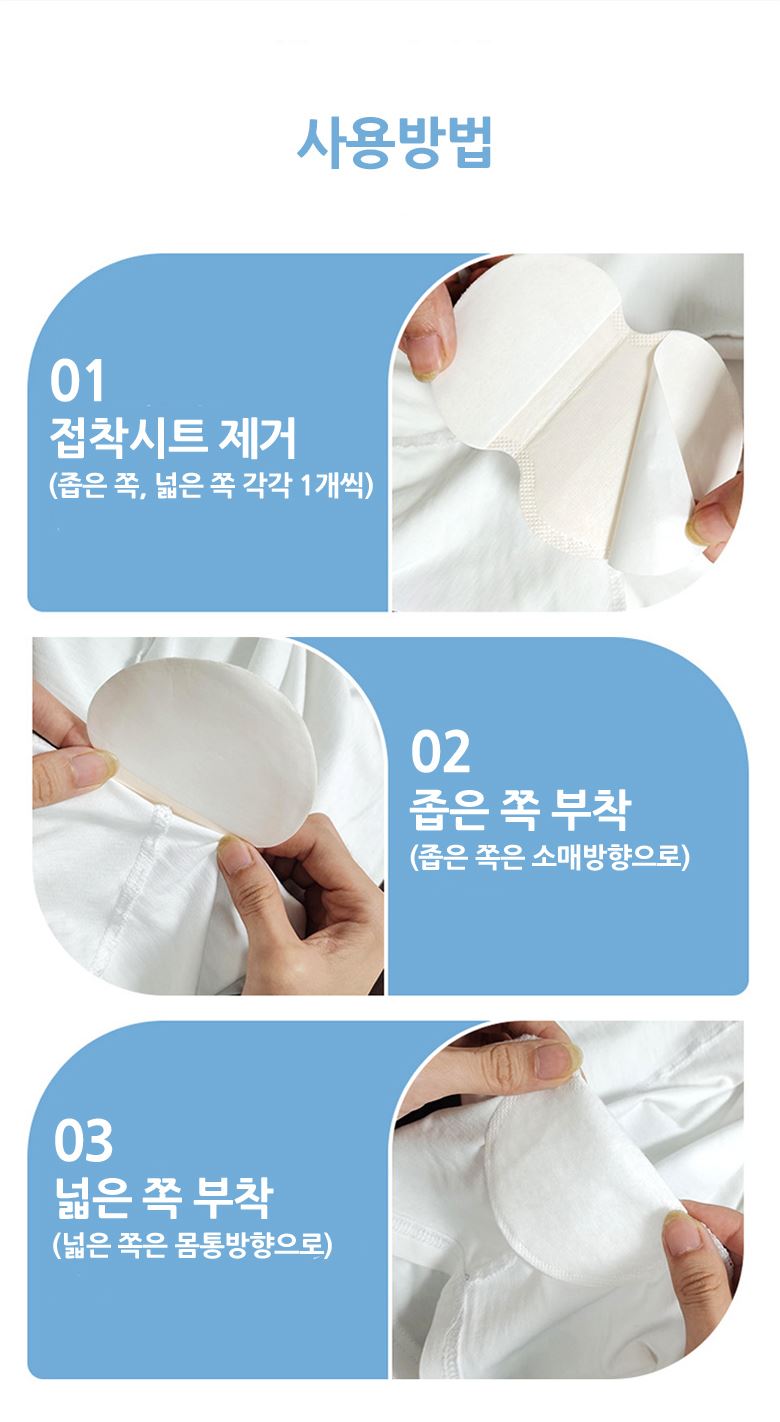 사용방법

01
접착시트 제거
(좁은 쪽, 넓은 쪽 각각 1개씩)

02
좁은 쪽 부착
(좁은 쪽은 소매방향으로)

03
넓은 쪽 부착
(넓은 쪽은 몸통방향으로)