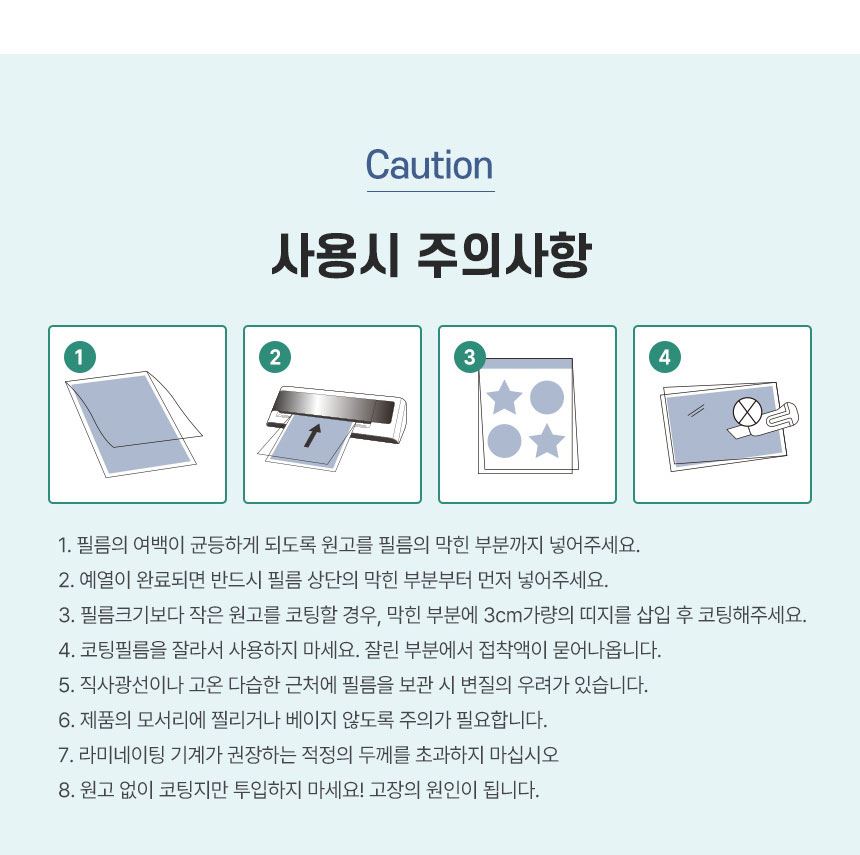 Caution

사용시 주의사항

1

2

3

4

1. 필름의 여백이 균등하게 되도록 원고를 필름의 막힌 부분까지 넣어주세요.
2. 예열이 완료되면 반드시 필름 상단의 막힌 부분부터 먼저 넣어주세요.
3. 필름크기보다 작은 원고를 코팅할 경우, 막힌 부분에 3cm가량의 띠지를 삽입 후 코팅해주세요.
4. 코팅필름을 잘라서 사용하지 마세요. 잘린 부분에서 접착액이 묻어나옵니다.
5. 직사광선이나 고온 다습한 근처에 필름을 보관 시 변질의 우려가 있습니다.
6. 제품의 모서리에 찔리거나 베이지 않도록 주의가 필요합니다.
7. 라미네이팅 기계가 권장하는 적정의 두께를 초과하지 마십시오
8. 원고 없이 코팅지만 투입하지 마세요! 고장의 원인이 됩니다.