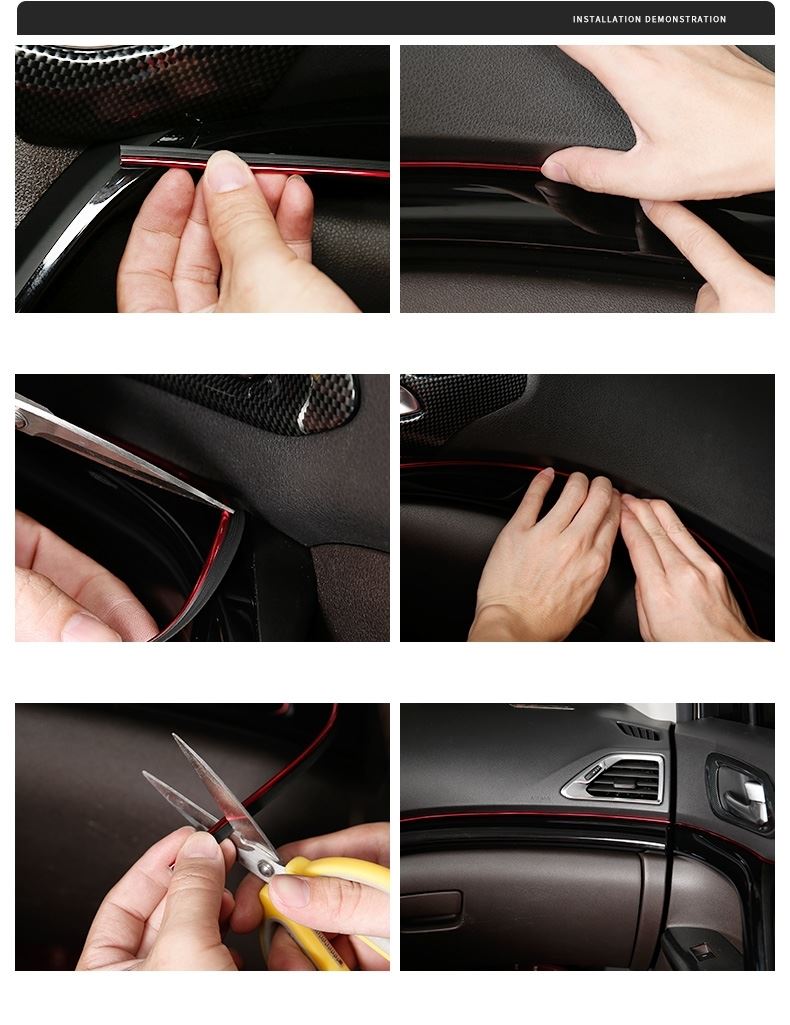 INSTALLATION DEMONSTRATION