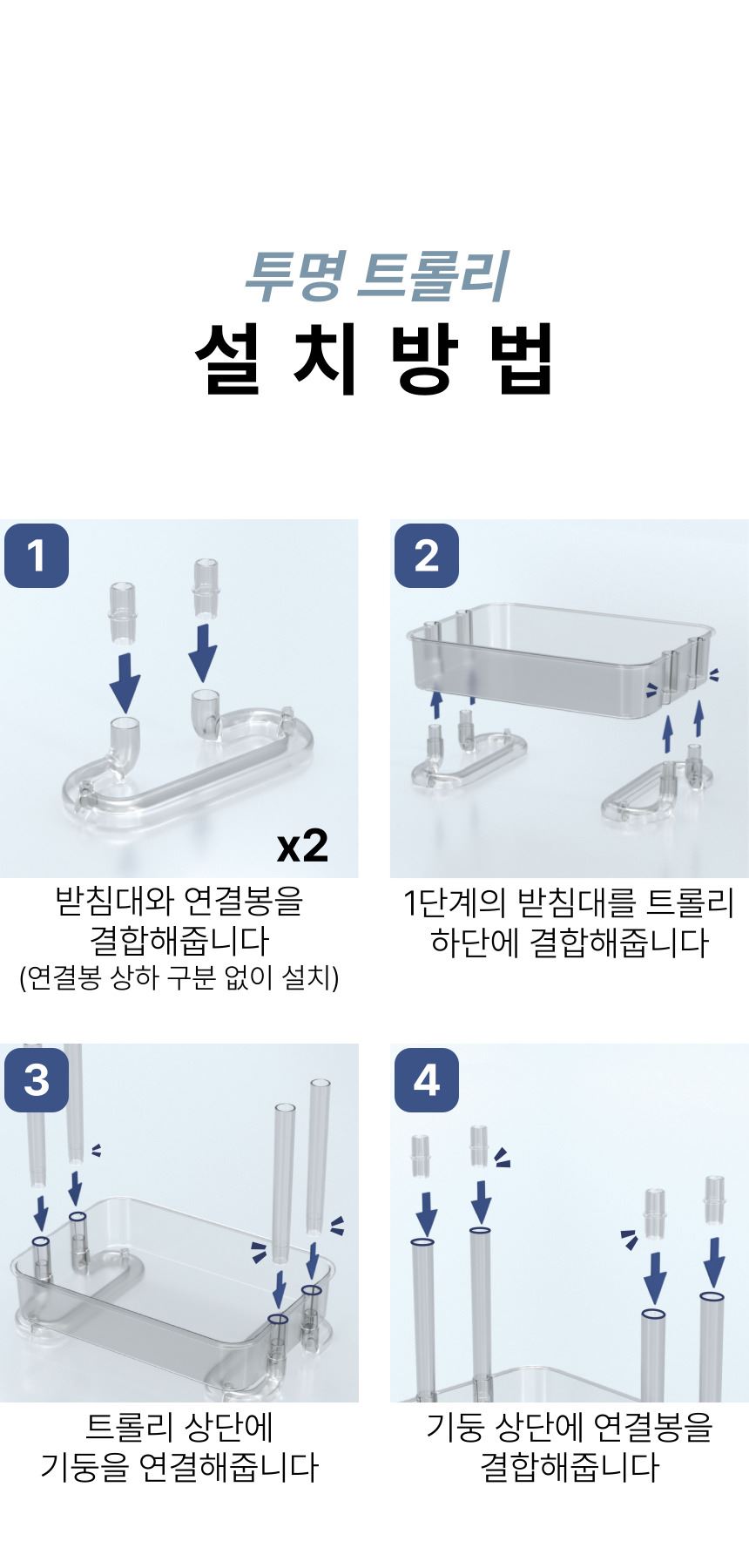 투명 트롤리

설 치 방 법

1

x2

받침대와 연결봉을 결합해줍니다
(연결봉 상하 구분 없이 설치)

2

1단계의 받침대를 트롤리 하단에 결합해줍니다

3

트롤리 상단에 기둥을 연결해줍니다

4

기둥 상단에 연결봉을 결합해줍니다