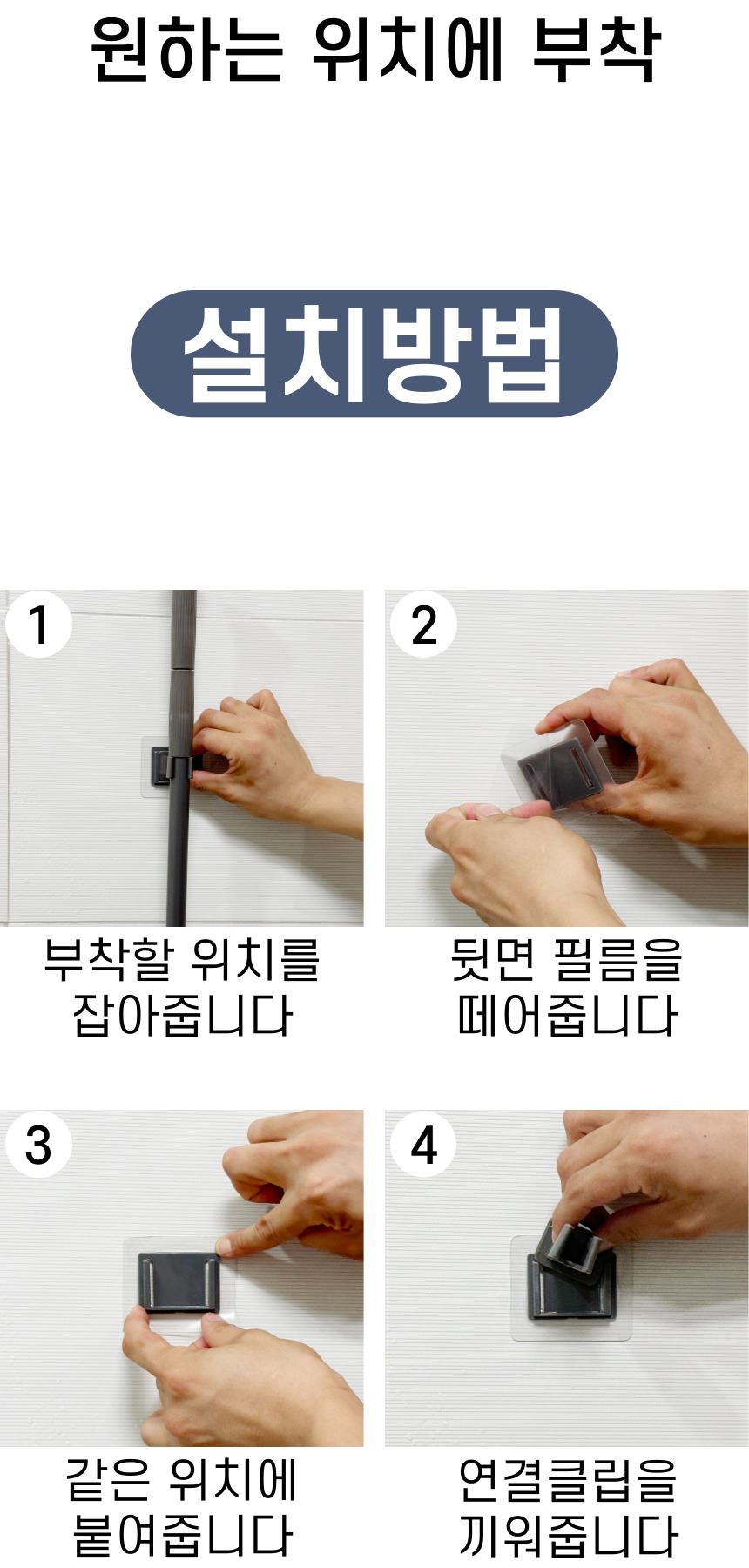 원하는 위치에 부착

설치방법

1

부착할 위치를 잡아줍니다

2

뒷면 필름을 떼어줍니다

3

같은 위치에 붙여줍니다

4

연결클립을 끼워줍니다