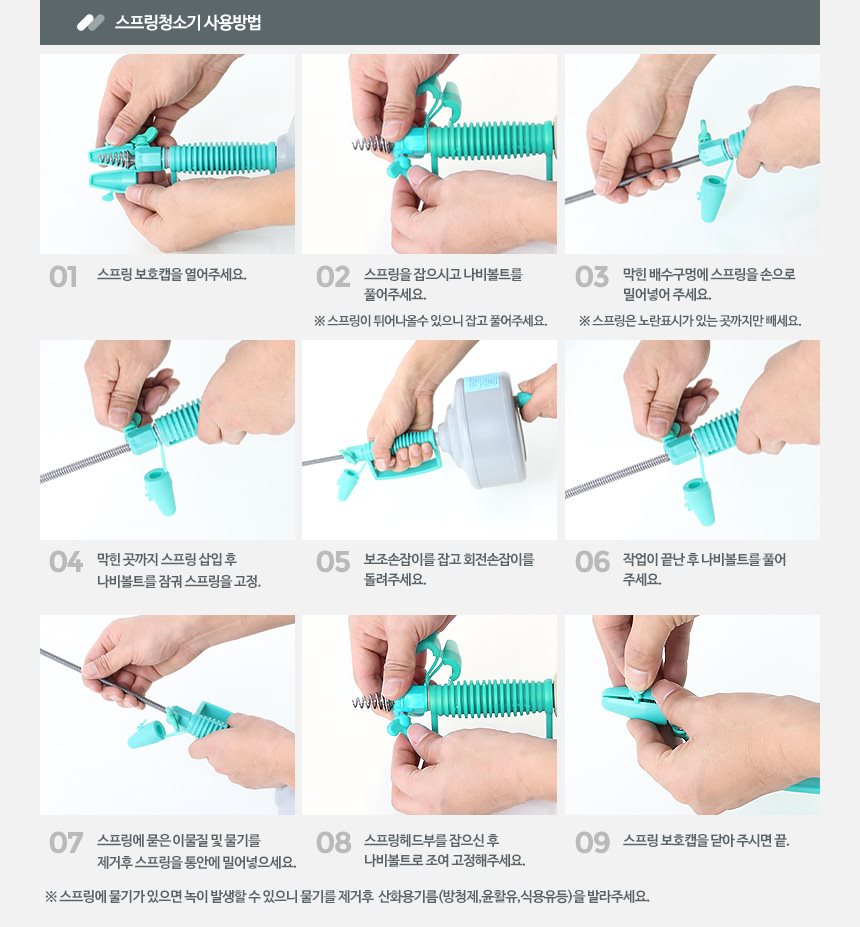 스프링청소기 사용방법

01 스프링 보호캡을 열어주세요.

02 스프링을 잡으시고 나비볼트를 풀어주세요.
※ 스프링이 튀어나올수 있으니 잡고 풀어주세요.

03 막힌 배수구멍에 스프링을 손으로 밀어넣어 주세요.
※ 스프링은 노란표시가 있는 곳까지만 빼세요.

04 막힌 곳까지 스프링 삽입 후 나비볼트를 잠궈 스프링을 고정.

05 보조손잡이를 잡고 회전손잡이를 돌려주세요.

06 작업이 끝난 후 나비볼트를 풀어 주세요.

07 스프링에 묻은 이물질 및 물기를 제거후 스프링을 통안에 밀어넣으세요.

08 스프링헤드부를 잡으신 후 나비볼트로 조여 고정해주세요.

09 스프링 보호캡을 닫아 주시면 끝.

※ 스프링에 물기가 있으면 녹이 발생할 수 있으니 물기를 제거후 산화용기름(방청제,윤활유,식용유등)을 발라주세요.