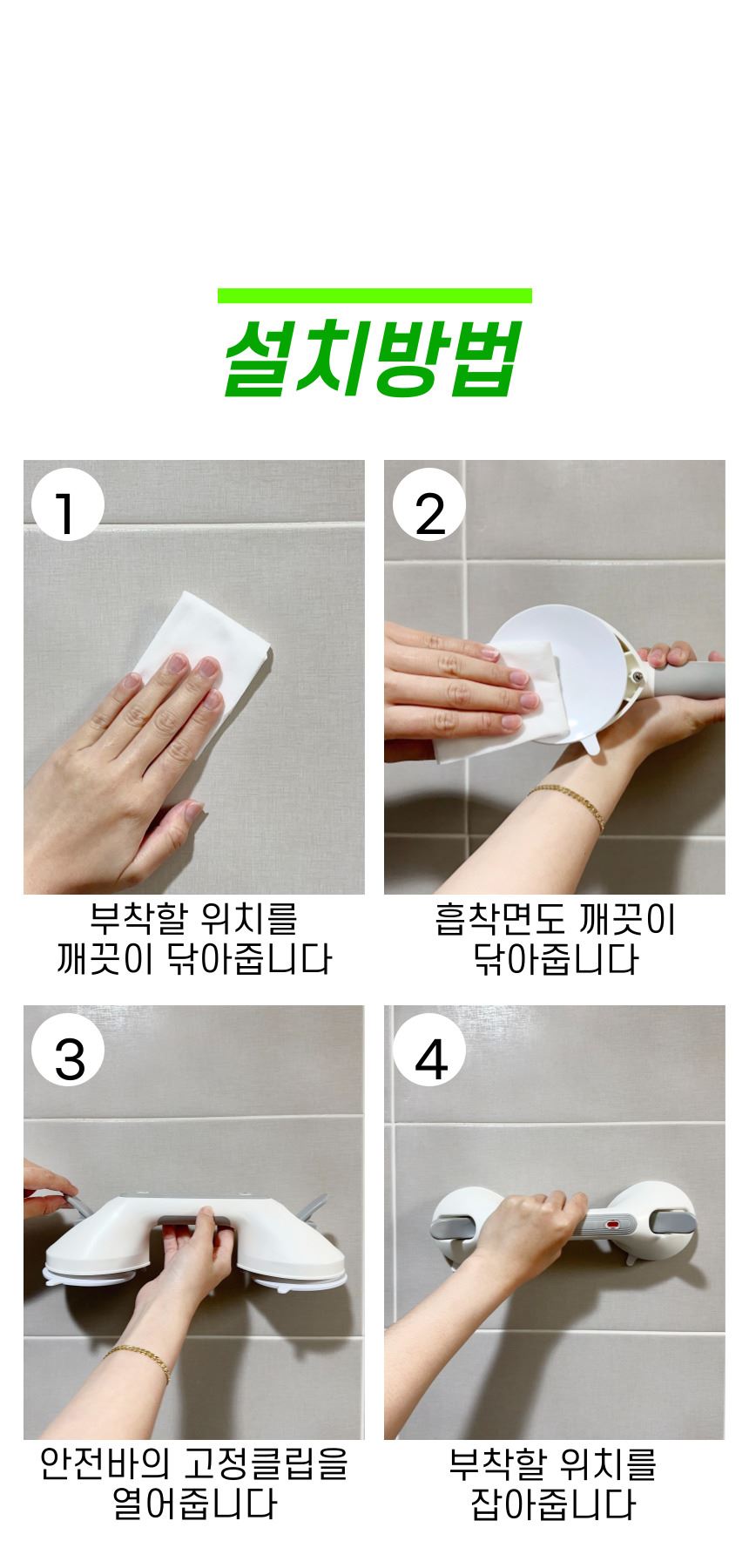 설치방법

1

부착할 위치를 깨끗이 닦아줍니다

2

흡착면도 깨끗이 닦아줍니다

3

안전바의 고정클립을 열어줍니다

4

부착할 위치를 잡아줍니다