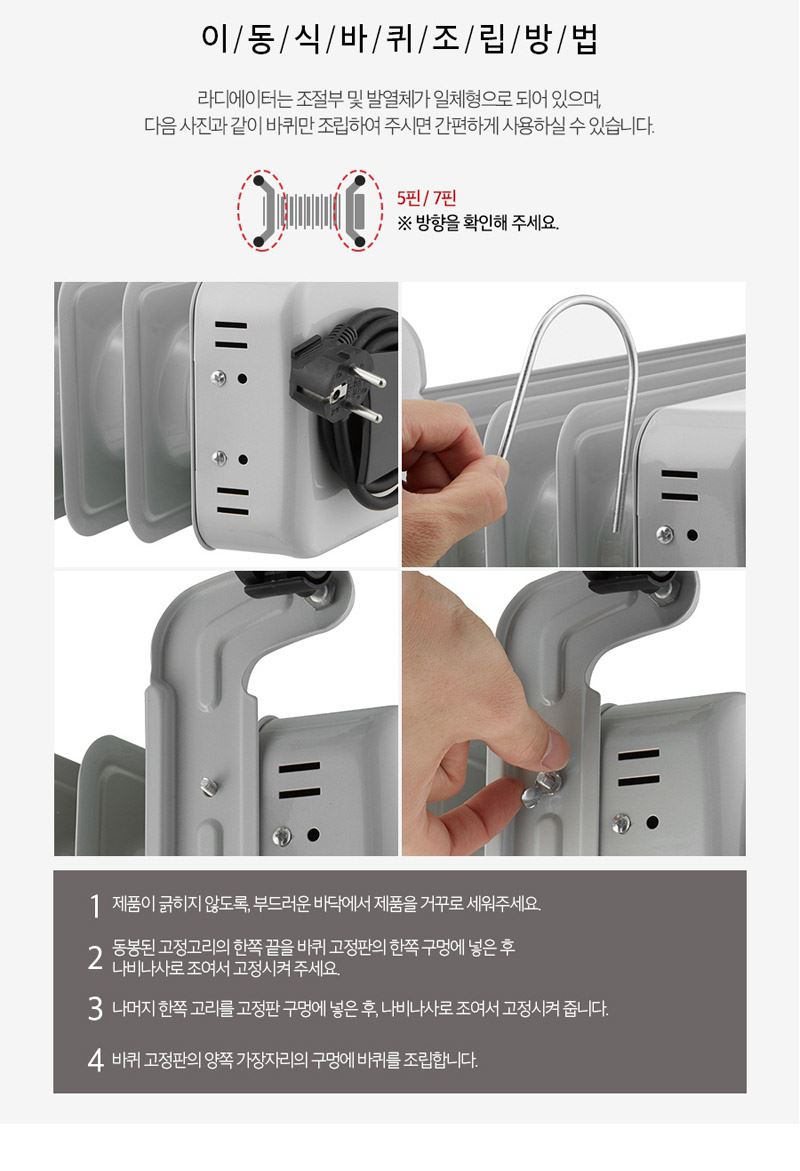 이/동/식/바/퀴/조/립/방/법

라디에이터는 조절부 및 발열체가 일체형으로 되어 있으며,
다음 사진과 같이 바퀴만 조립하여 주시면 간편하게 사용하실 수 있습니다.

5핀 / 7핀
※ 방향을 확인해 주세요.

1 제품이 긁히지 않도록, 부드러운 바닥에서 제품을 거꾸로 세워주세요.

2 동봉된 고정고리의 한쪽 끝을 바퀴 고정판의 한쪽 구멍에 넣은 후 나비나사로 조여서 고정시켜 주세요.

3 나머지 한쪽 고리를 고정판 구멍에 넣은 후, 나비나사로 조여서 고정시켜 줍니다.

4 바퀴 고정판의 양쪽 가장자리의 구멍에 바퀴를 조립합니다.