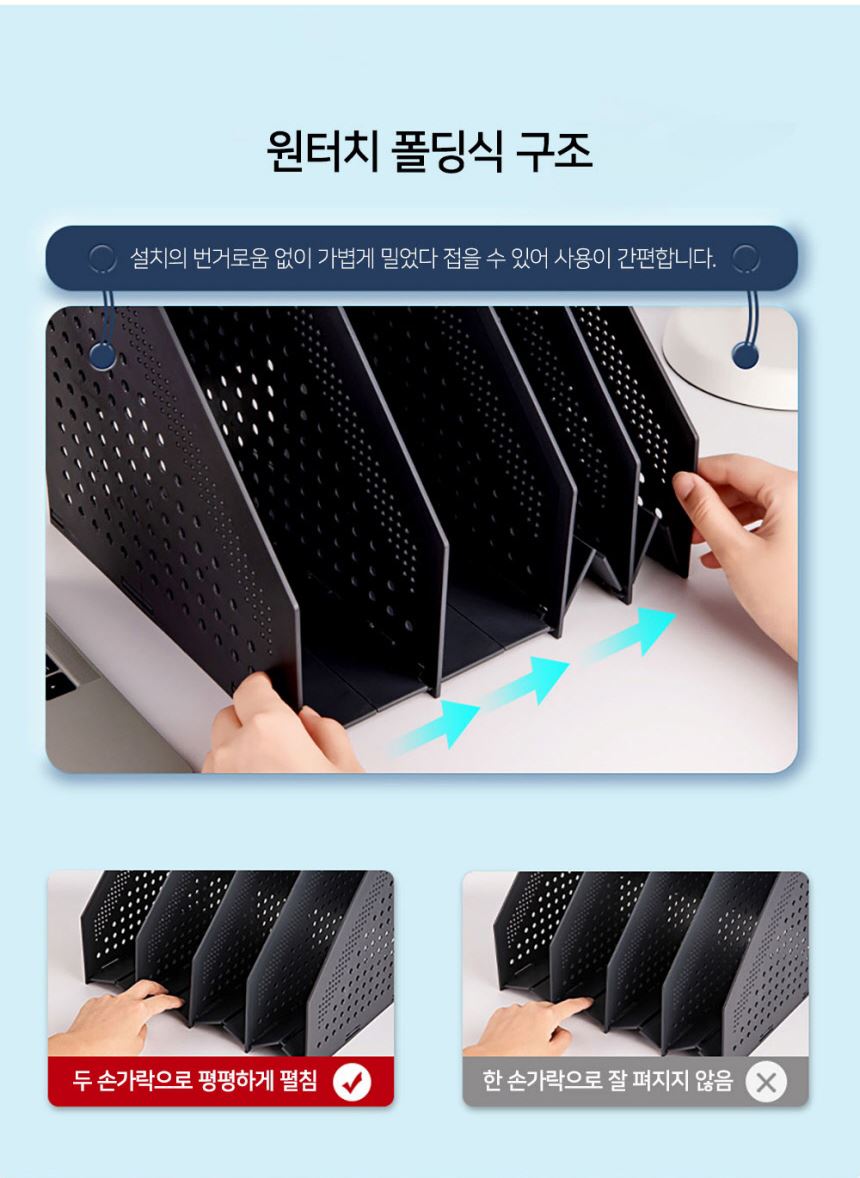 원터치 폴딩식 구조

설치의 번거로움 없이 가볍게 밀었다 접을 수 있어 사용이 간편합니다.

두 손가락으로 평평하게 펼침

한 손가락으로 잘 펴지지 않음