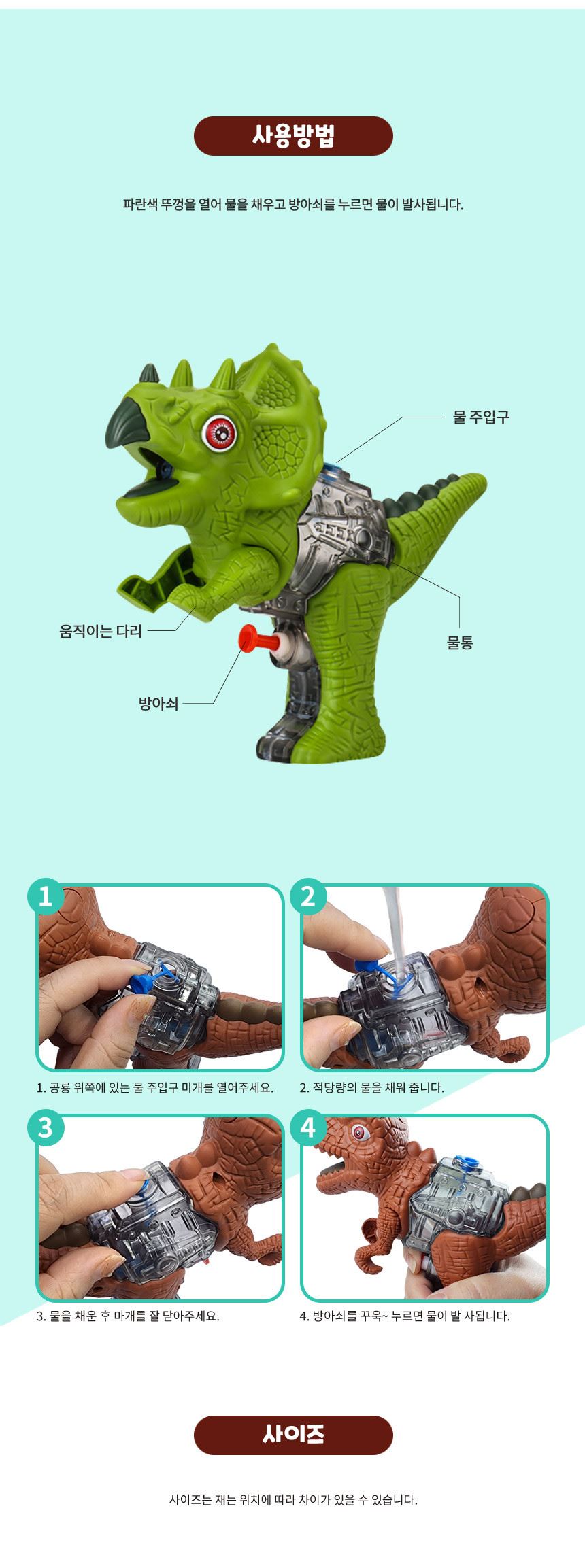 사용방법

파란색 뚜껑을 열어 물을 채우고 방아쇠를 누르면 물이 발사됩니다.

물 주입구

움직이는 다리

물통

방아쇠

1

2

1. 공룡 위쪽에 있는 물 주입구 마개를 열어주세요.

2. 적당량의 물을 채워 줍니다.

3

4

3. 물을 채운 후 마개를 잘 닫아주세요.

4. 방아쇠를 꾸욱~ 누르면 물이 발 사됩니다.

사이즈

사이즈는 재는 위치에 따라 차이가 있을 수 있습니다.