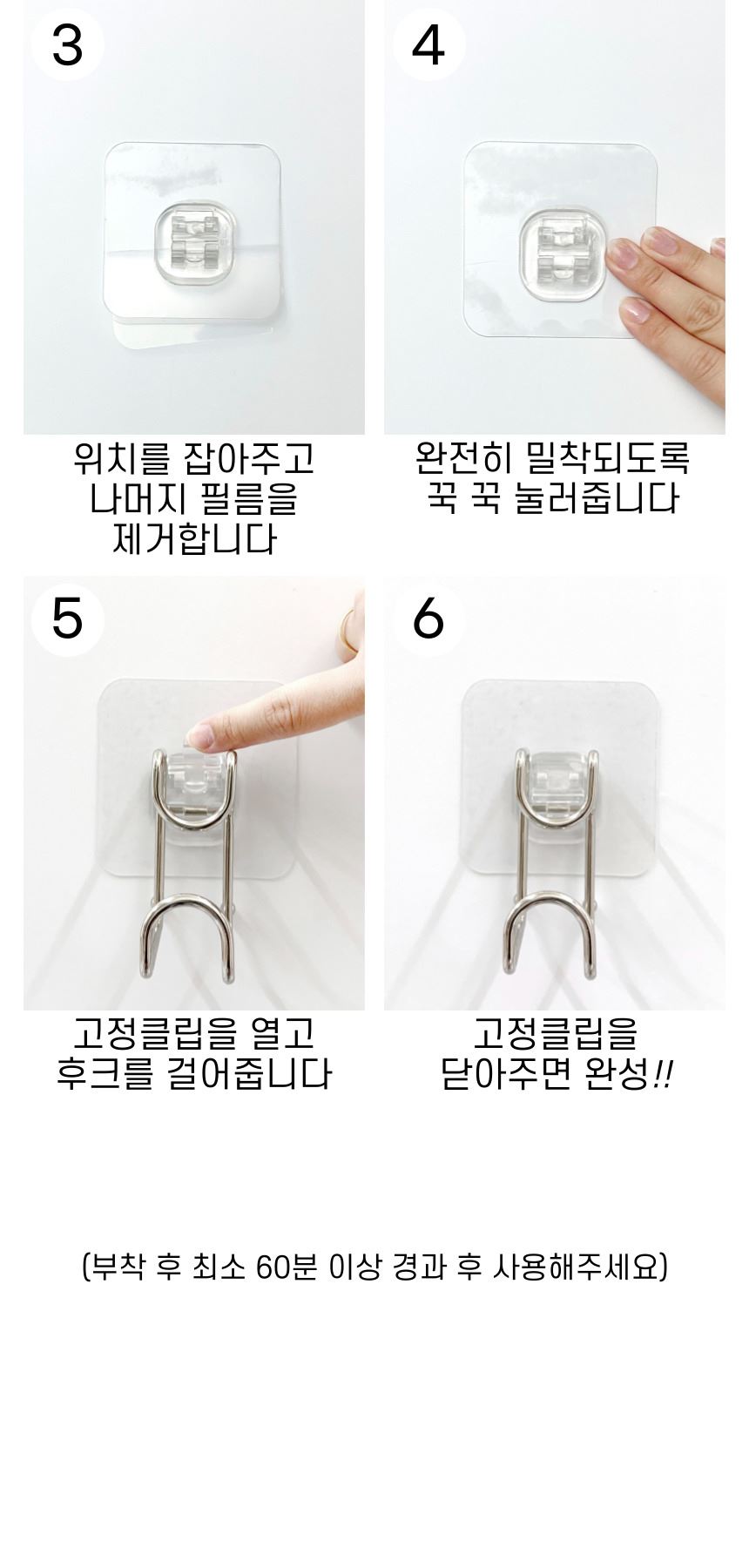 3

위치를 잡아주고
나머지 필름을
제거합니다

4

완전히 밀착되도록
꾹 꾹 눌러줍니다

5

고정클립을 열고
후크를 걸어줍니다

6

고정클립을
닫아주면 완성!!

(부착 후 최소 60분 이상 경과 후 사용해주세요)