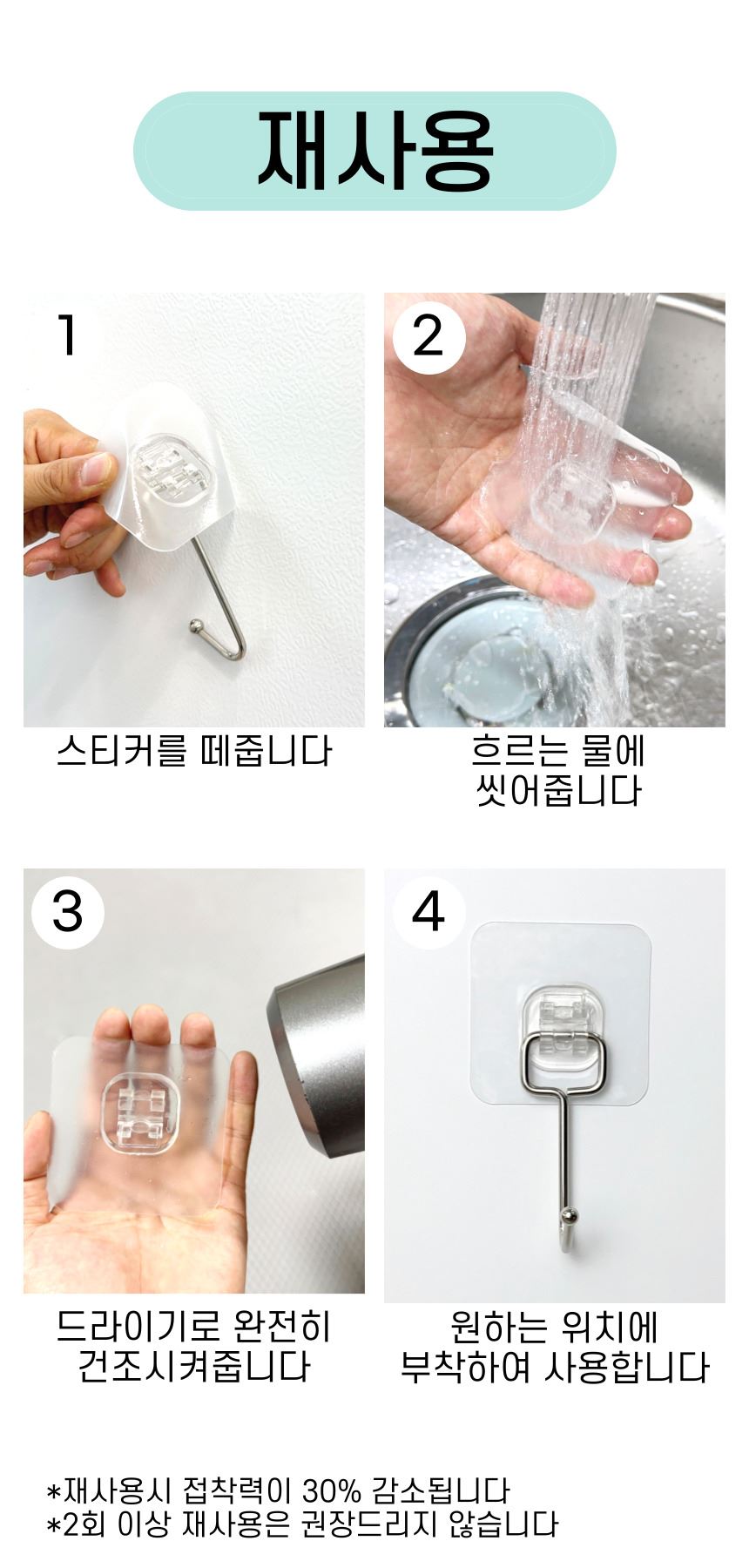 재사용

1

스티커를 떼줍니다

2

흐르는 물에
씻어줍니다

3

드라이기로 완전히
건조시켜줍니다

4

원하는 위치에
부착하여 사용합니다

*재사용시 접착력이 30% 감소됩니다
*2회 이상 재사용은 권장드리지 않습니다