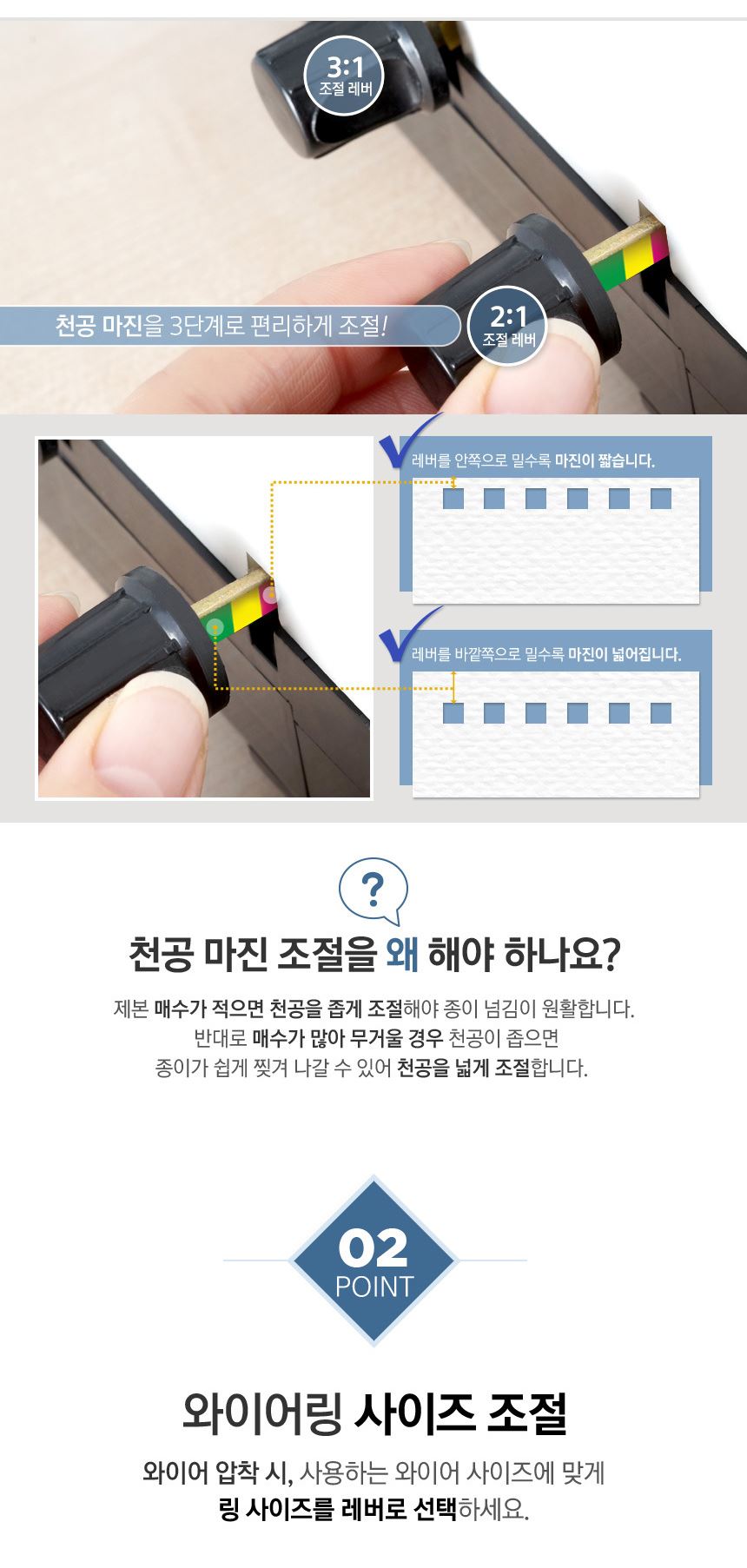 3:1
조절 레버

천공 마진을 3단계로 편리하게 조절!

2:1
조절 레버

레버를 안쪽으로 밀수록 마진이 짧습니다.

레버를 바깥쪽으로 밀수록 마진이 넓어집니다.

?

천공 마진 조절을 왜 해야 하나요?

제본 매수가 적으면 천공을 좁게 조절해야 종이 넘김이 원활합니다. 반대로 매수가 많아 무거울 경우 천공이 좁으면 종이가 쉽게 찢겨 나갈 수 있어 천공을 넓게 조절합니다.

02
POINT

와이어링 사이즈 조절

와이어 압착 시, 사용하는 와이어 사이즈에 맞게 링 사이즈를 레버로 선택하세요.