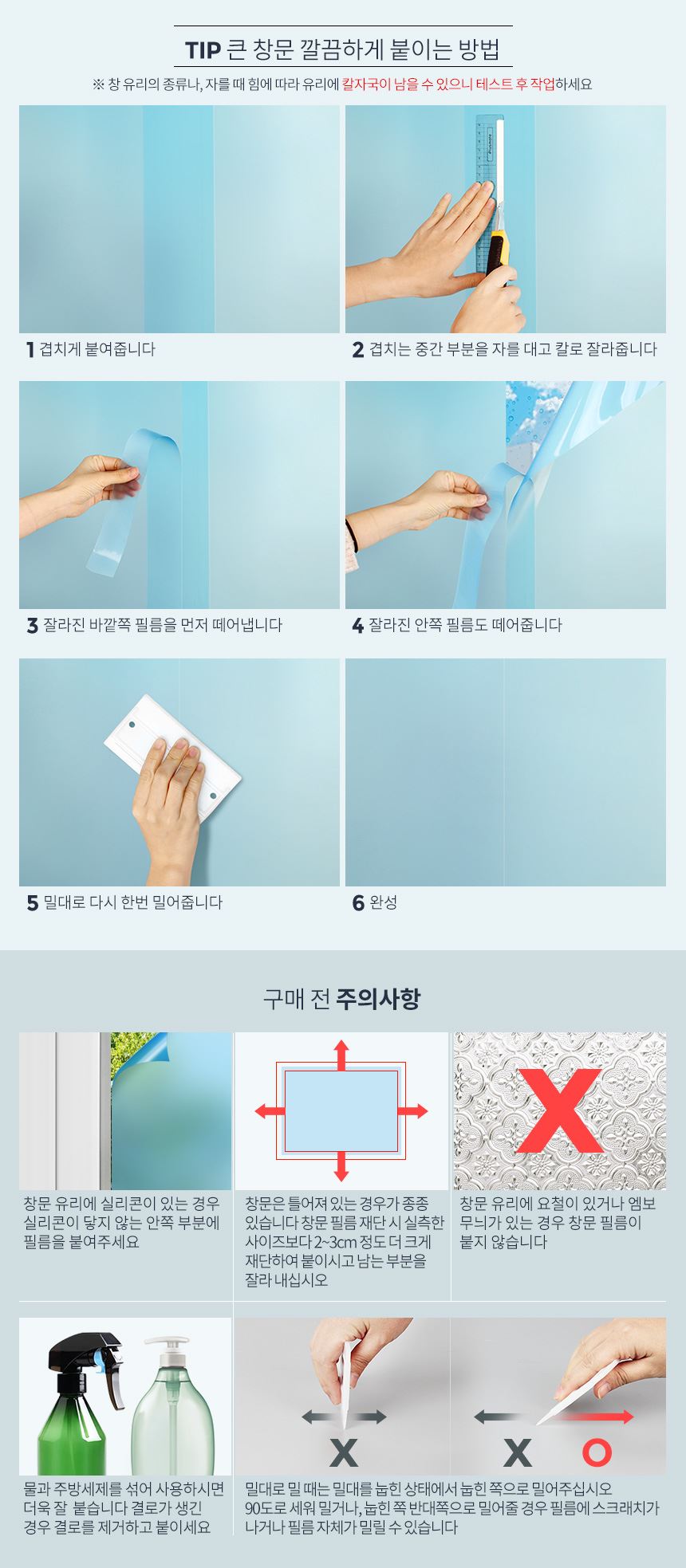 TIP 큰 창문 깔끔하게 붙이는 방법

※ 창 유리의 종류나, 자를 때 힘에 따라 유리에 칼자국이 남을 수 있으니 테스트 후 작업하세요

1 겹치게 붙여줍니다

2 겹치는 중간 부분을 자를 대고 칼로 잘라줍니다

3 잘라진 바깥쪽 필름을 먼저 떼어냅니다

4 잘라진 안쪽 필름도 떼어줍니다

5 밀대로 다시 한번 밀어줍니다

6 완성

구매 전 주의사항

창문 유리에 실리콘이 있는 경우 실리콘이 닿지 않는 안쪽 부분에 필름을 붙여주세요

창문은 틀어져 있는 경우가 종종 있습니다 창문 필름 재단 시 실측한 사이즈보다 2~3cm 정도 더 크게 재단하여 붙이시고 남는 부분을 잘라 내십시오

X

창문 유리에 요철이 있거나 엠보 무늬가 있는 경우 창문 필름이 붙지 않습니다

물과 주방세제를 섞어 사용하시면 더욱 잘 붙습니다 결로가 생긴 경우 결로를 제거하고 붙이세요

X

X O

밀대로 밀 때는 밀대를 눕힌 상태에서 눕힌 쪽으로 밀어주십시오 90도로 세워 밀거나, 눕힌 쪽 반대쪽으로 밀어줄 경우 필름에 스크래치가 나거나 필름 자체가 밀릴 수 있습니다