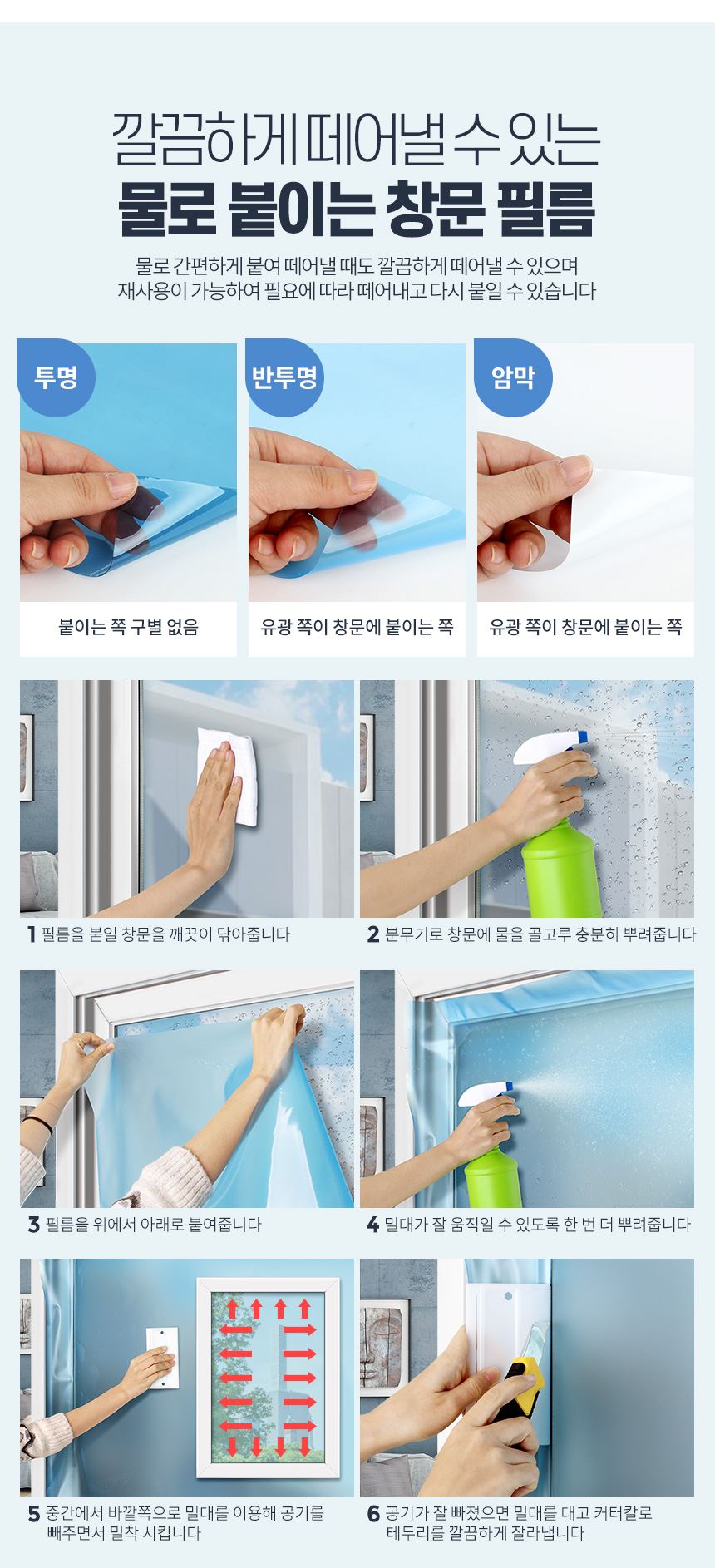 깔끔하게 떼어낼 수 있는
물로 붙이는 창문 필름

물로 간편하게 붙여 떼어낼 때도 깔끔하게 떼어낼 수 있으며
재사용이 가능하여 필요에 따라 떼어내고 다시 붙일 수 있습니다

투명
붙이는 쪽 구별 없음

반투명
유광 쪽이 창문에 붙이는 쪽

암막
유광 쪽이 창문에 붙이는 쪽

1 필름을 붙일 창문을 깨끗이 닦아줍니다

2 분무기로 창문에 물을 골고루 충분히 뿌려줍니다

3 필름을 위에서 아래로 붙여줍니다

4 밀대가 잘 움직일 수 있도록 한 번 더 뿌려줍니다

5 중간에서 바깥쪽으로 밀대를 이용해 공기를 빼주면서 밀착 시킵니다

6 공기가 잘 빠졌으면 밀대를 대고 커터칼로 테두리를 깔끔하게 잘라냅니다