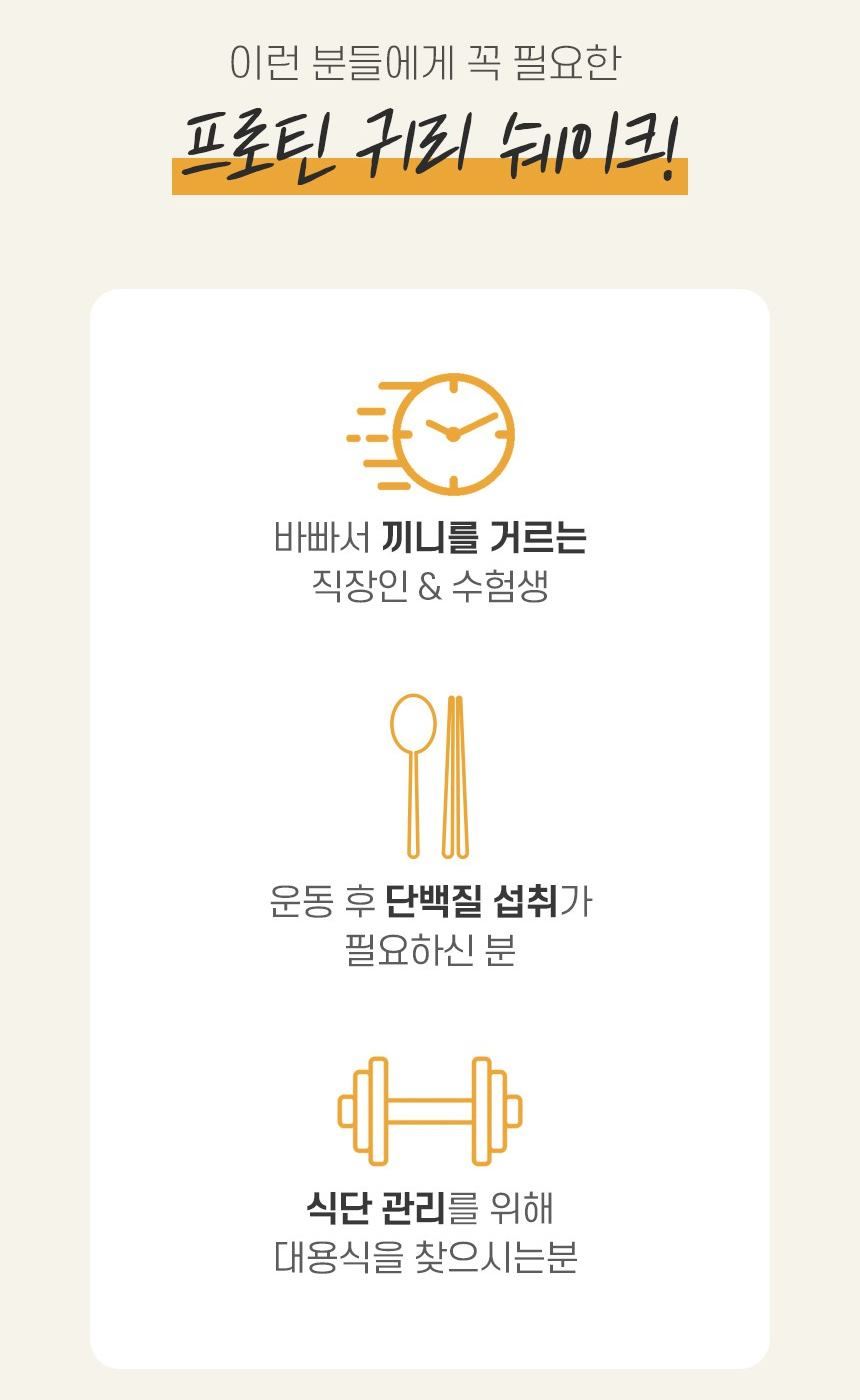 이런 분들에게 꼭 필요한

프로틴 귀리 쉐이크!

바빠서 끼니를 거르는
직장인 & 수험생

운동 후 단백질 섭취가
필요하신 분

식단 관리를 위해
대용식을 찾으시는분