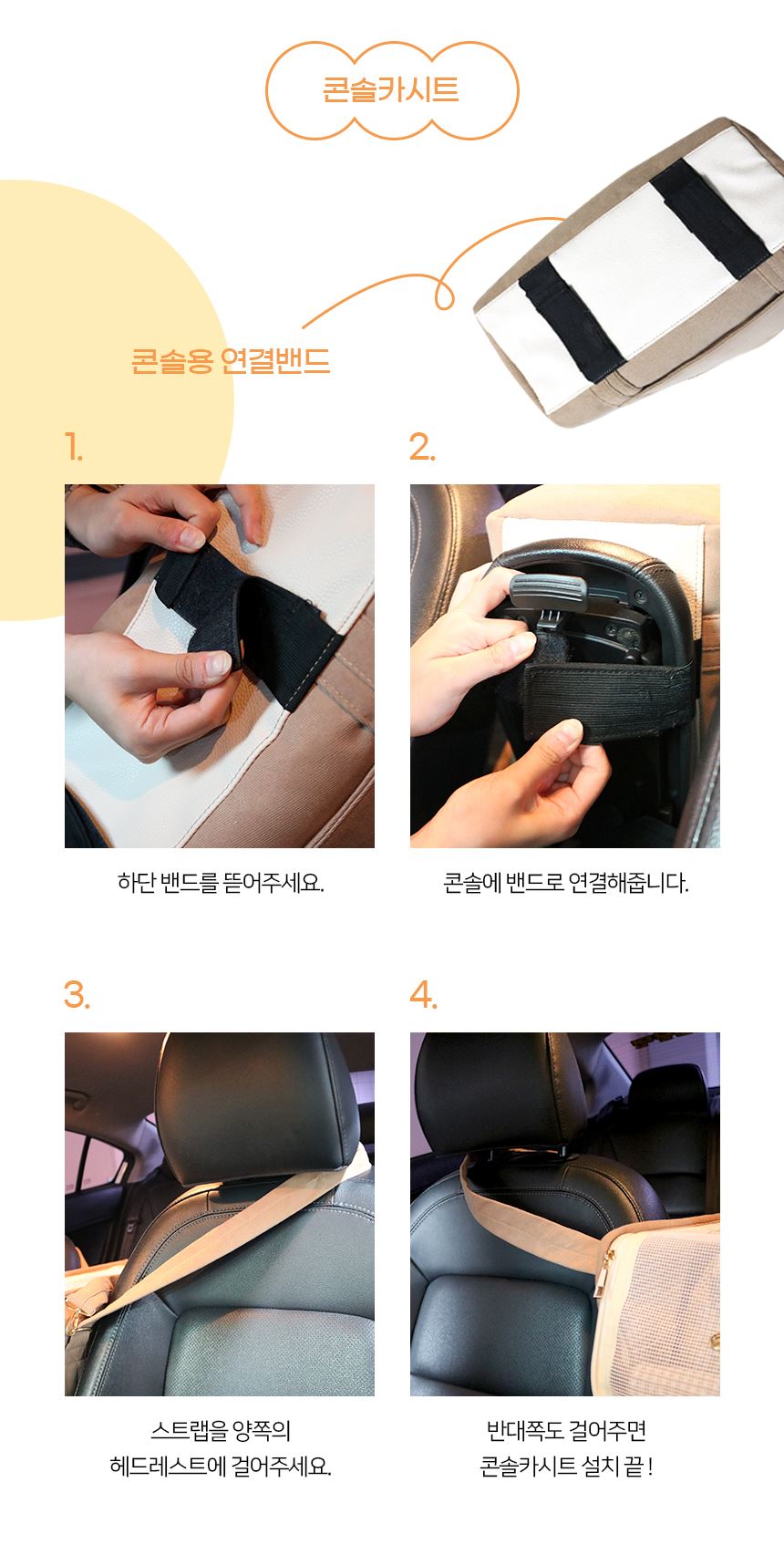 콘솔카시트

콘솔용 연결밴드

1.

하단 밴드를 뜯어주세요.

2.

콘솔에 밴드로 연결해줍니다.

3.

스트랩을 양쪽의 헤드레스트에 걸어주세요.

4.

반대쪽도 걸어주면 콘솔카시트 설치 끝 !