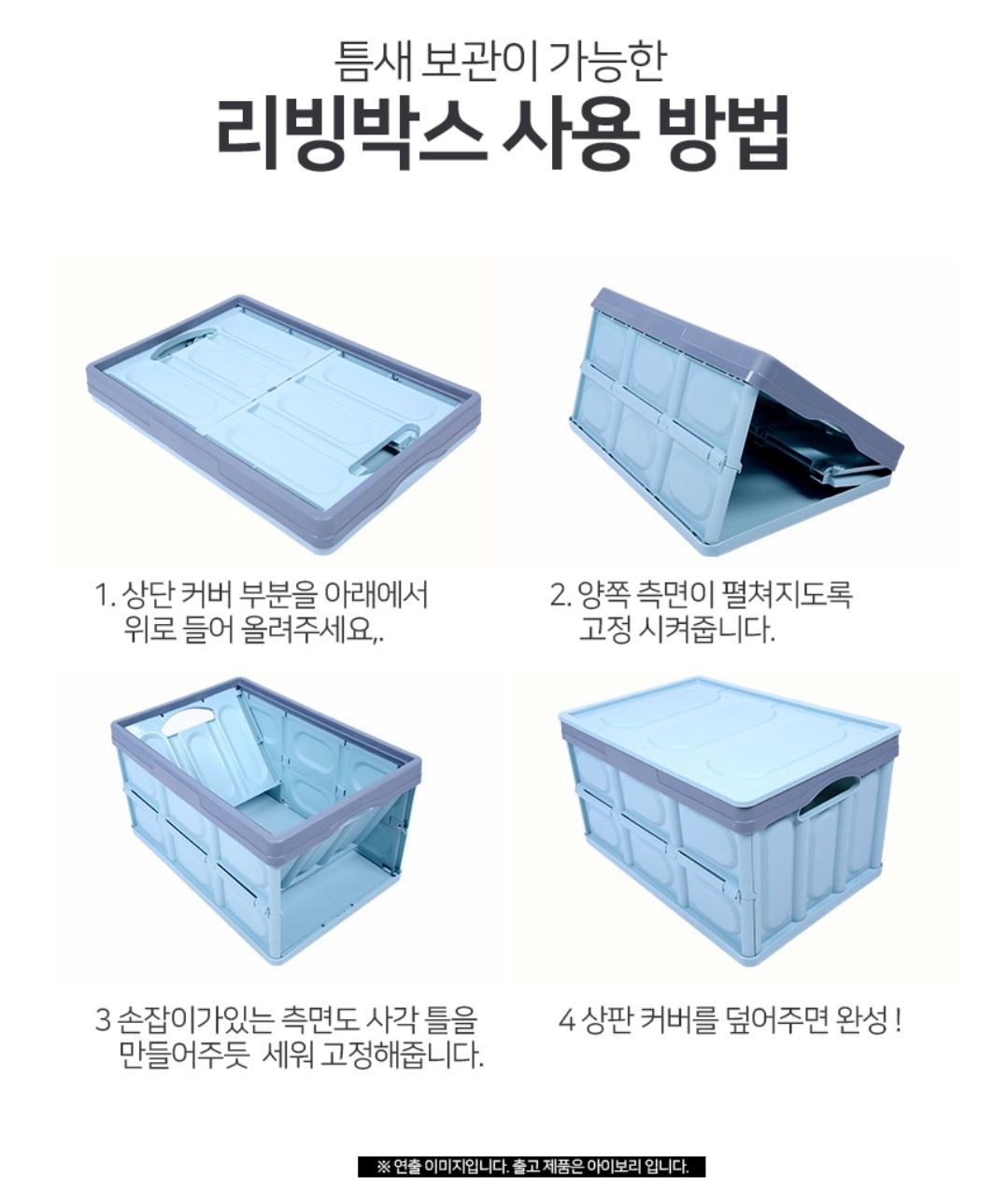 틈새 보관이 가능한

리빙박스 사용 방법

1. 상단 커버 부분을 아래에서 위로 들어 올려주세요,.

2. 양쪽 측면이 펼쳐지도록 고정 시켜줍니다.

3 손잡이가있는 측면도 사각 틀을 만들어주듯 세워 고정해줍니다.

4 상판 커버를 덮어주면 완성 !

※ 연출 이미지입니다. 출고 제품은 아이보리 입니다.