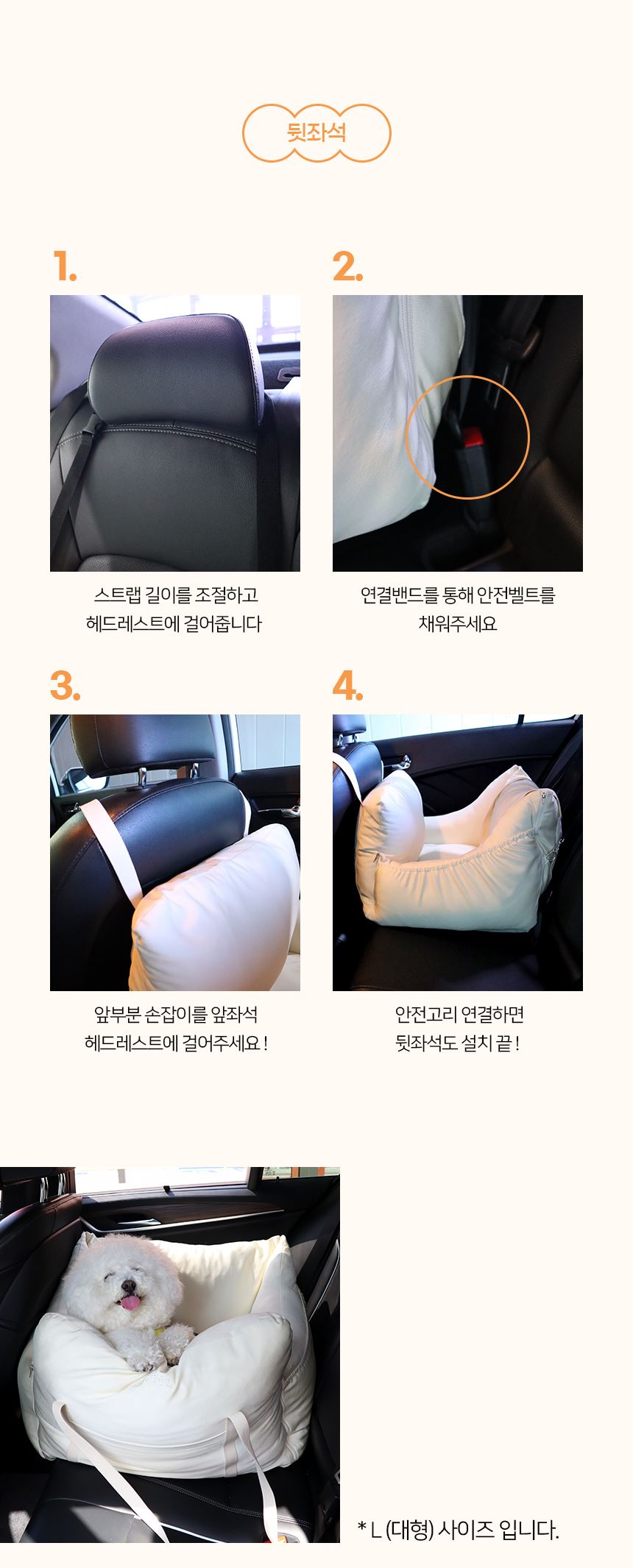 뒷좌석

1.

스트랩 길이를 조절하고
헤드레스트에 걸어줍니다

2.

연결밴드를 통해 안전벨트를
채워주세요

3.

앞부분 손잡이를 앞좌석
헤드레스트에 걸어주세요 !

4.

안전고리 연결하면
뒷좌석도 설치 끝 !

* L (대형) 사이즈 입니다.