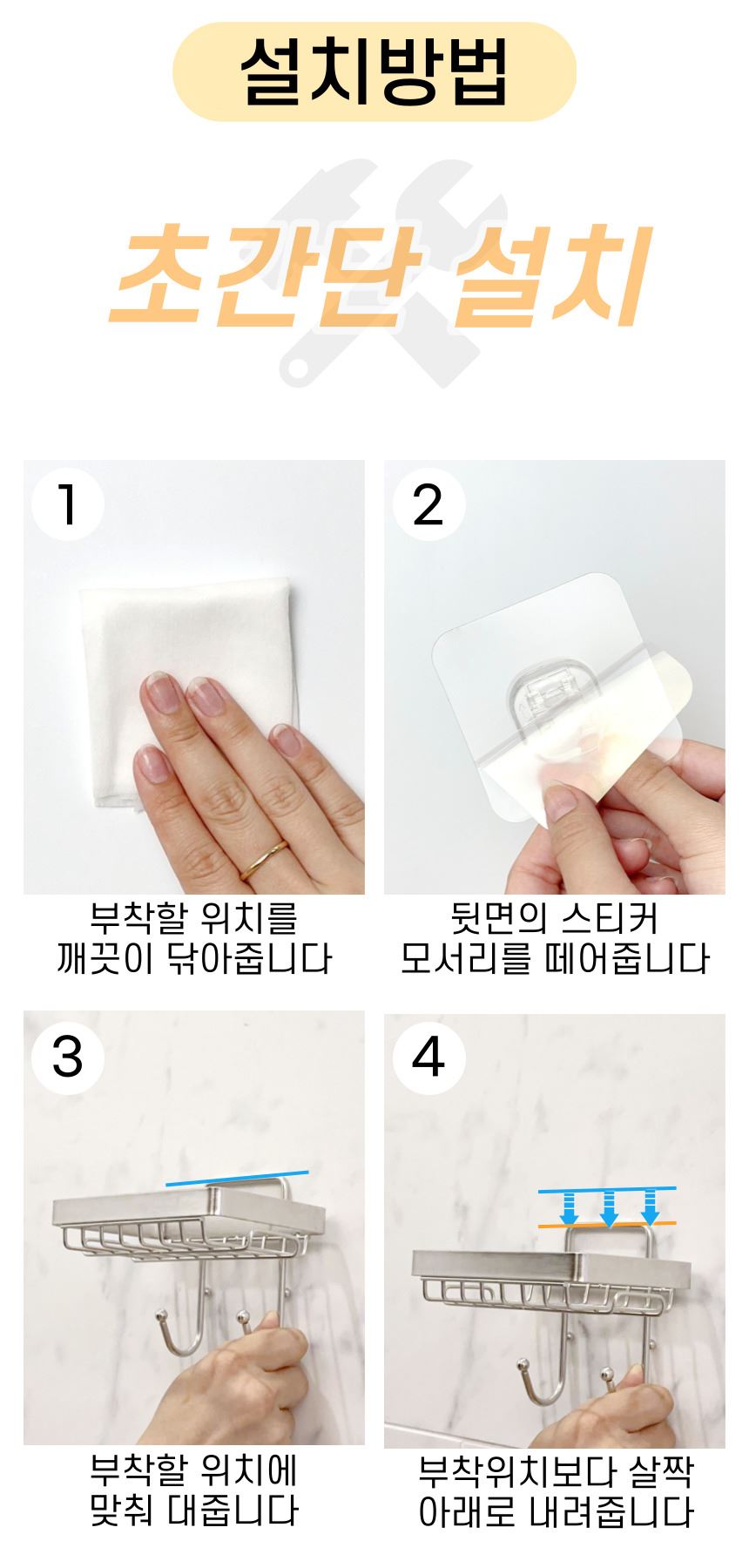 설치방법

초간단 설치

1

부착할 위치를
깨끗이 닦아줍니다

2

뒷면의 스티커
모서리를 떼어줍니다

3

부착할 위치에
맞춰 대줍니다

4

부착위치보다 살짝
아래로 내려줍니다