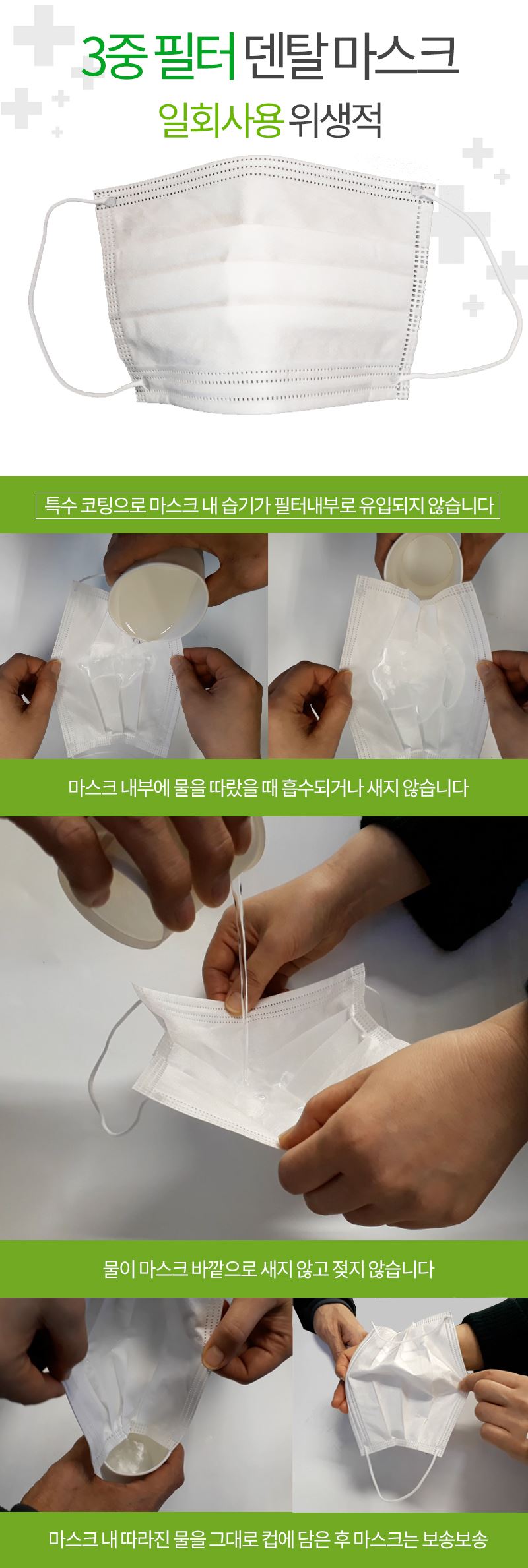 3중 필터 덴탈 마스크

일회사용 위생적

특수 코팅으로 마스크 내 습기가 필터내부로 유입되지 않습니다

마스크 내부에 물을 따랐을 때 흡수되거나 새지 않습니다

물이 마스크 바깥으로 새지 않고 젖지 않습니다

마스크 내 따라진 물을 그대로 컵에 담은 후 마스크는 보송보송