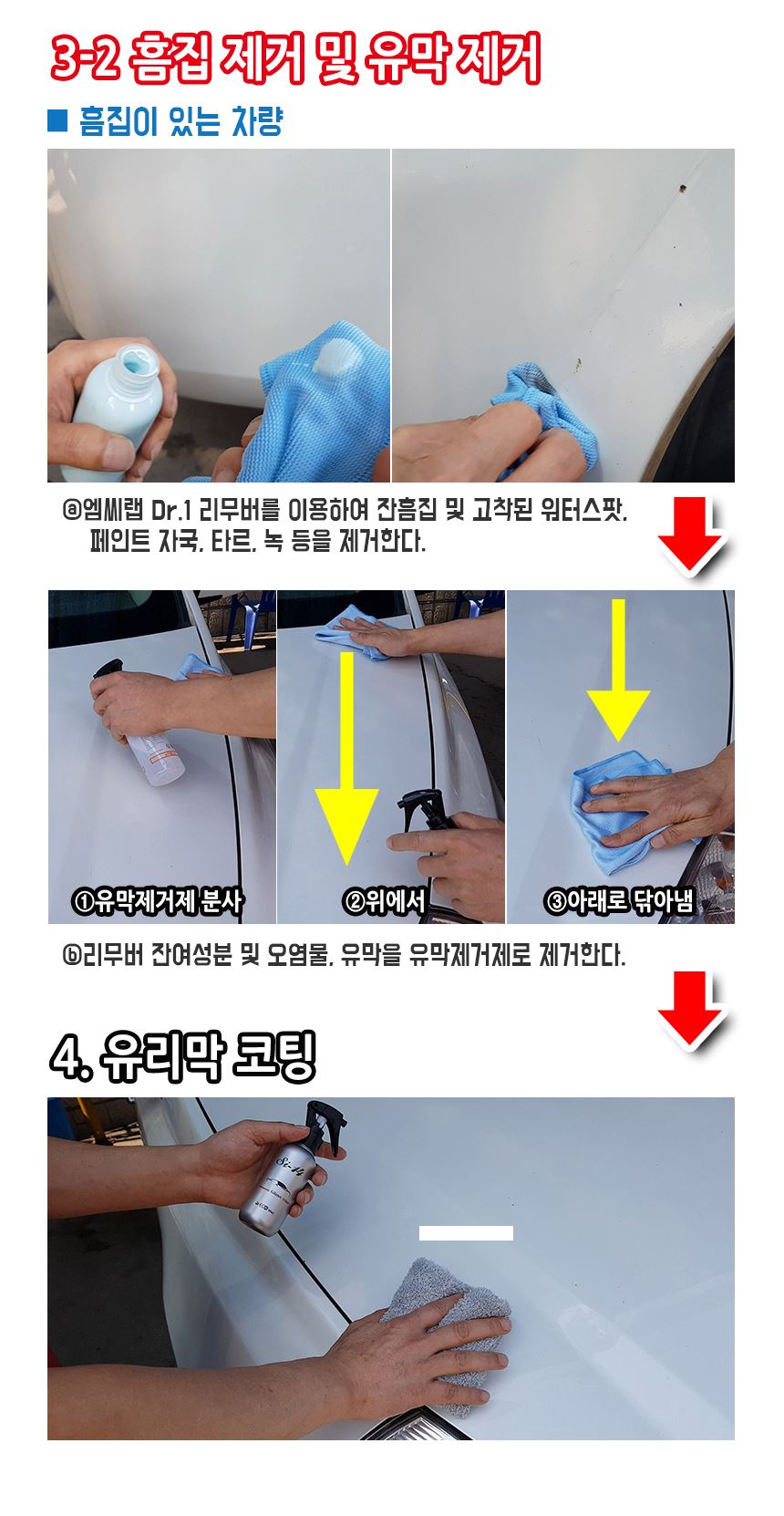 3-2 흠집 제거 및 유막 제거

■ 흠집이 있는 차량

ⓐ엠씨랩 Dr.1 리무버를 이용하여 잔흠집 및 고착된 워터스팟, 페인트 자국, 타르, 녹 등을 제거한다.

①유막제거제 분사

②위에서

③아래로 닦아냄

ⓑ리무버 잔여성분 및 오염물, 유막을 유막제거제로 제거한다.

4. 유리막 코팅

Si-44