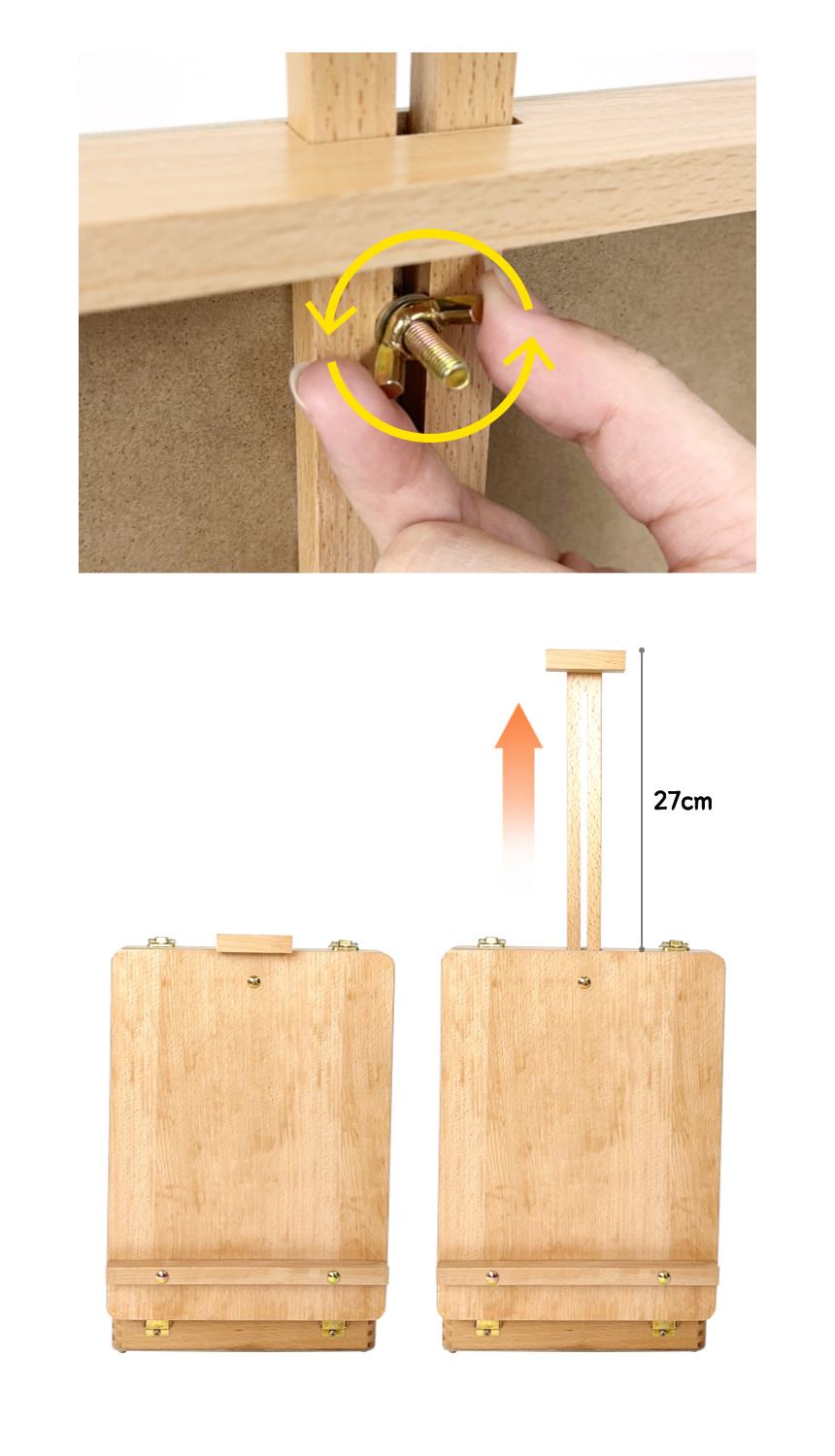 27cm