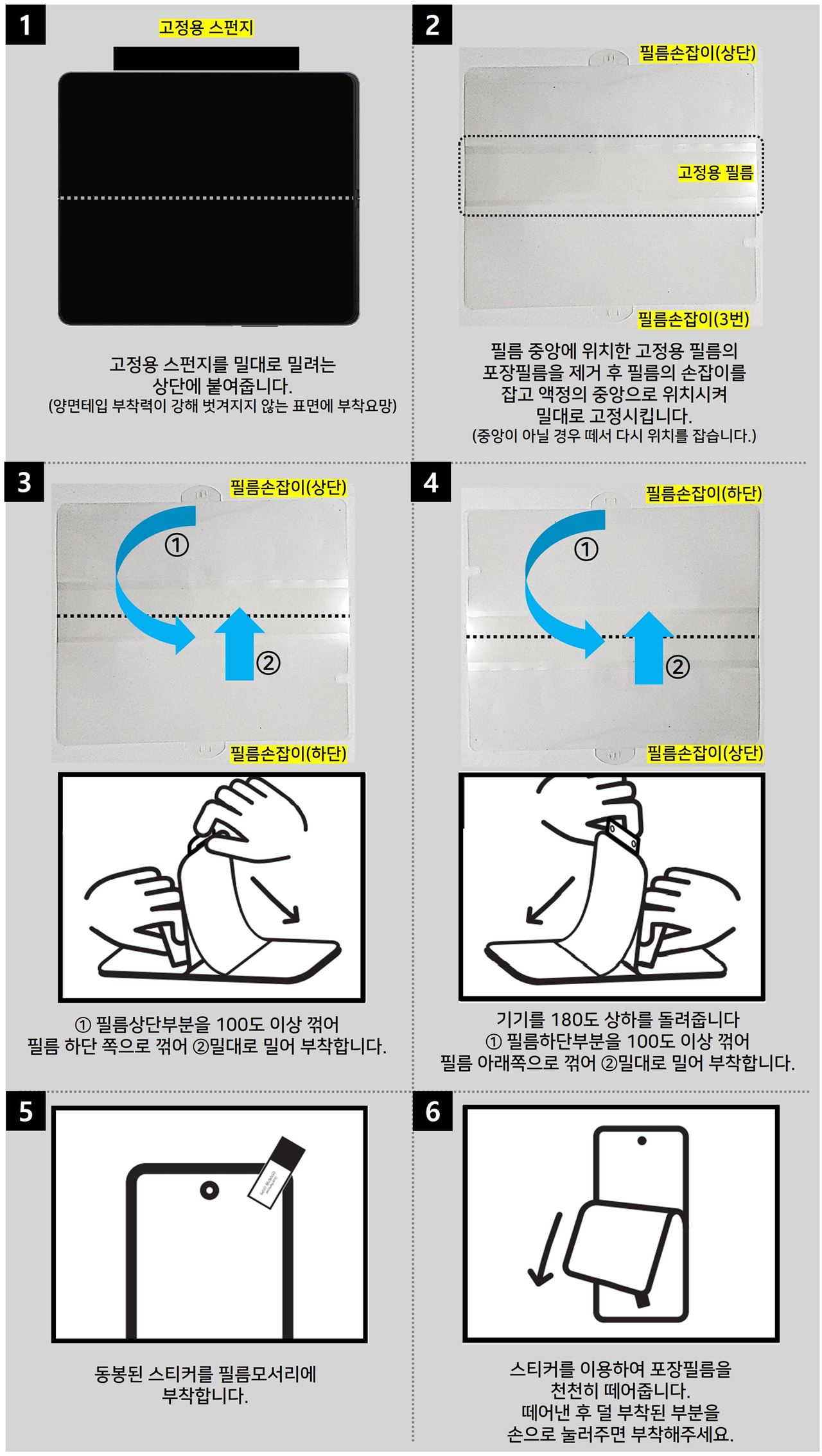 1

고정용 스펀지

고정용 스펀지를 밀대로 밀려는 상단에 붙여줍니다.
(양면테입 부착력이 강해 벗겨지지 않는 표면에 부착요망)

2

필름손잡이(상단)

고정용 필름

필름손잡이(3번)

필름 중앙에 위치한 고정용 필름의 포장필름을 제거 후 필름의 손잡이를 잡고 액정의 중앙으로 위치시켜 밀대로 고정시킵니다.
(중앙이 아닐 경우 떼서 다시 위치를 잡습니다.)

3

필름손잡이(상단)

①

②

필름손잡이(하단)

① 필름상단부분을 100도 이상 꺾어 필름 하단 쪽으로 꺾어 ②밀대로 밀어 부착합니다.

4

필름손잡이(하단)

①

②

필름손잡이(상단)

기기를 180도 상하를 돌려줍니다
① 필름하단부분을 100도 이상 꺾어 필름 아래쪽으로 꺾어 ②밀대로 밀어 부착합니다.

5

동봉된 스티커를 필름모서리에 부착합니다.

6

스티커를 이용하여 포장필름을 천천히 떼어줍니다.
떼어낸 후 덜 부착된 부분을 손으로 눌러주면 부착해주세요.