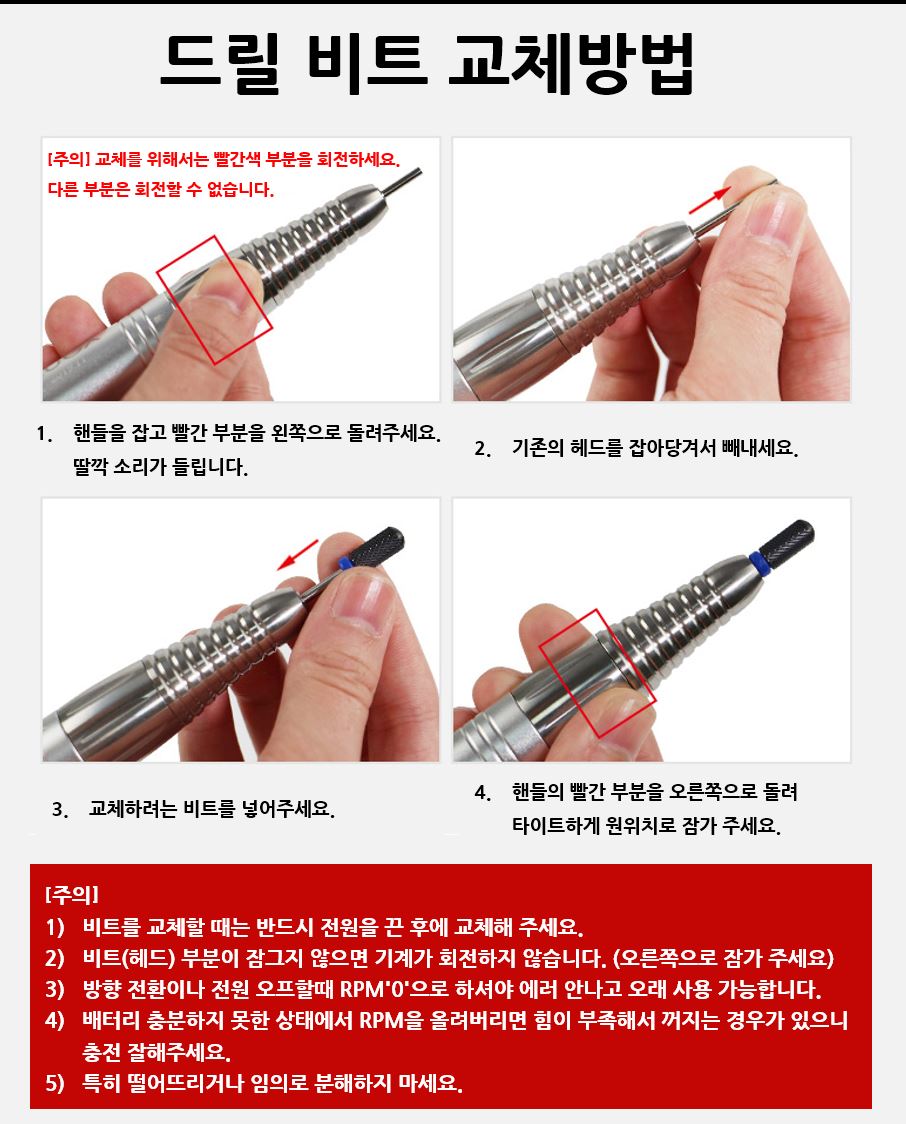 드릴 비트 교체방법

[주의] 교체를 위해서는 빨간색 부분을 회전하세요.
다른 부분은 회전할 수 없습니다.

1. 핸들을 잡고 빨간 부분을 왼쪽으로 돌려주세요. 딸깍 소리가 들립니다.

2. 기존의 헤드를 잡아당겨서 빼내세요.

3. 교체하려는 비트를 넣어주세요.

4. 핸들의 빨간 부분을 오른쪽으로 돌려 타이트하게 원위치로 잠가 주세요.

[주의]
1) 비트를 교체할 때는 반드시 전원을 끈 후에 교체해 주세요.
2) 비트(헤드) 부분이 잠그지 않으면 기계가 회전하지 않습니다. (오른쪽으로 잠가 주세요)
3) 방향 전환이나 전원 오프할때 RPM'0'으로 하셔야 에러 안나고 오래 사용 가능합니다.
4) 배터리 충분하지 못한 상태에서 RPM을 올려버리면 힘이 부족해서 꺼지는 경우가 있으니 충전 잘해주세요.
5) 특히 떨어뜨리거나 임의로 분해하지 마세요.