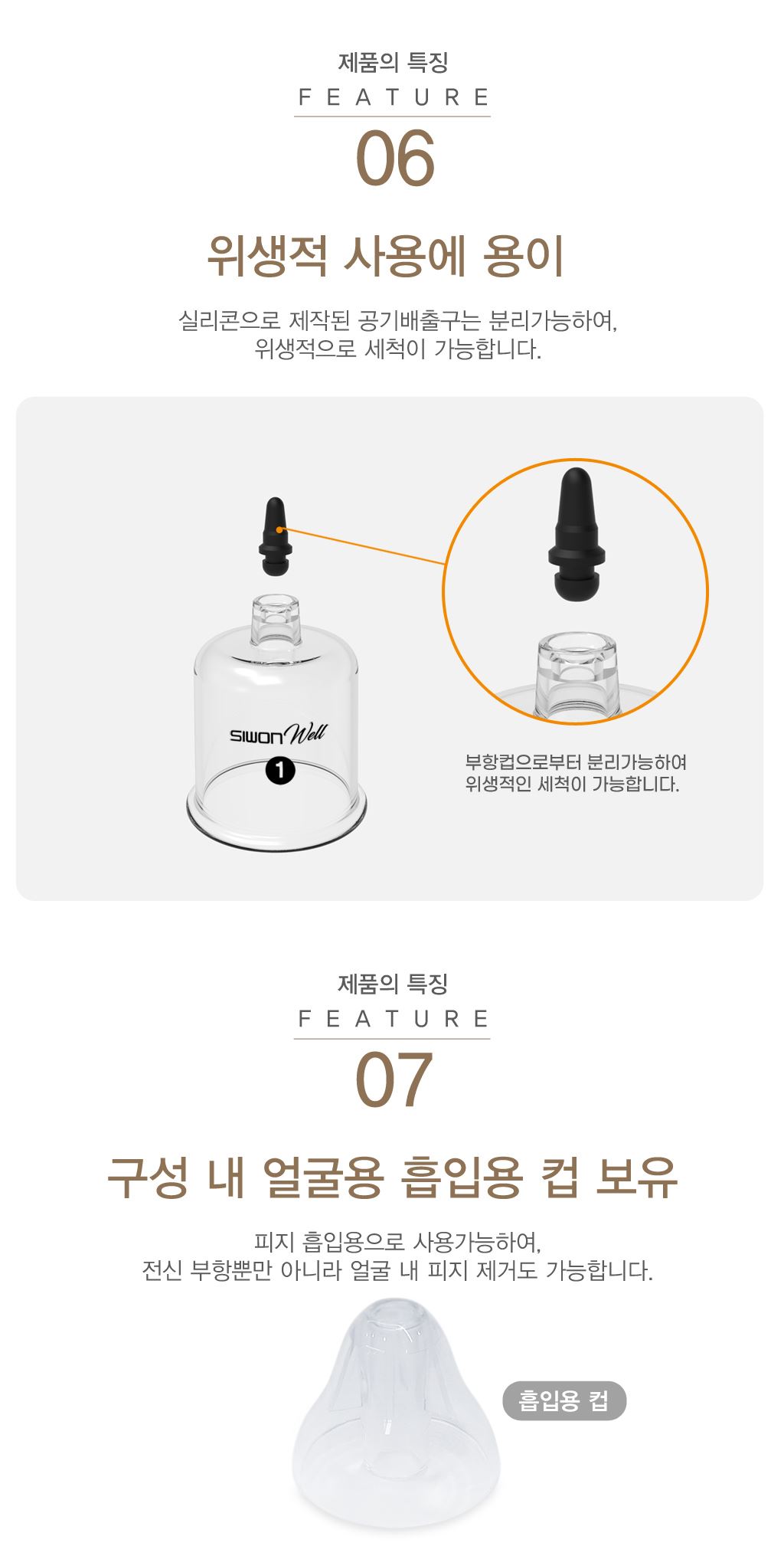 제품의 특징
FEATURE
06

위생적 사용에 용이

실리콘으로 제작된 공기배출구는 분리가능하여,
위생적으로 세척이 가능합니다.

SIWON Well
1

부항컵으로부터 분리가능하여
위생적인 세척이 가능합니다.

제품의 특징
FEATURE
07

구성 내 얼굴용 흡입용 컵 보유

피지 흡입용으로 사용가능하여,
전신 부항뿐만 아니라 얼굴 내 피지 제거도 가능합니다.

흡입용 컵