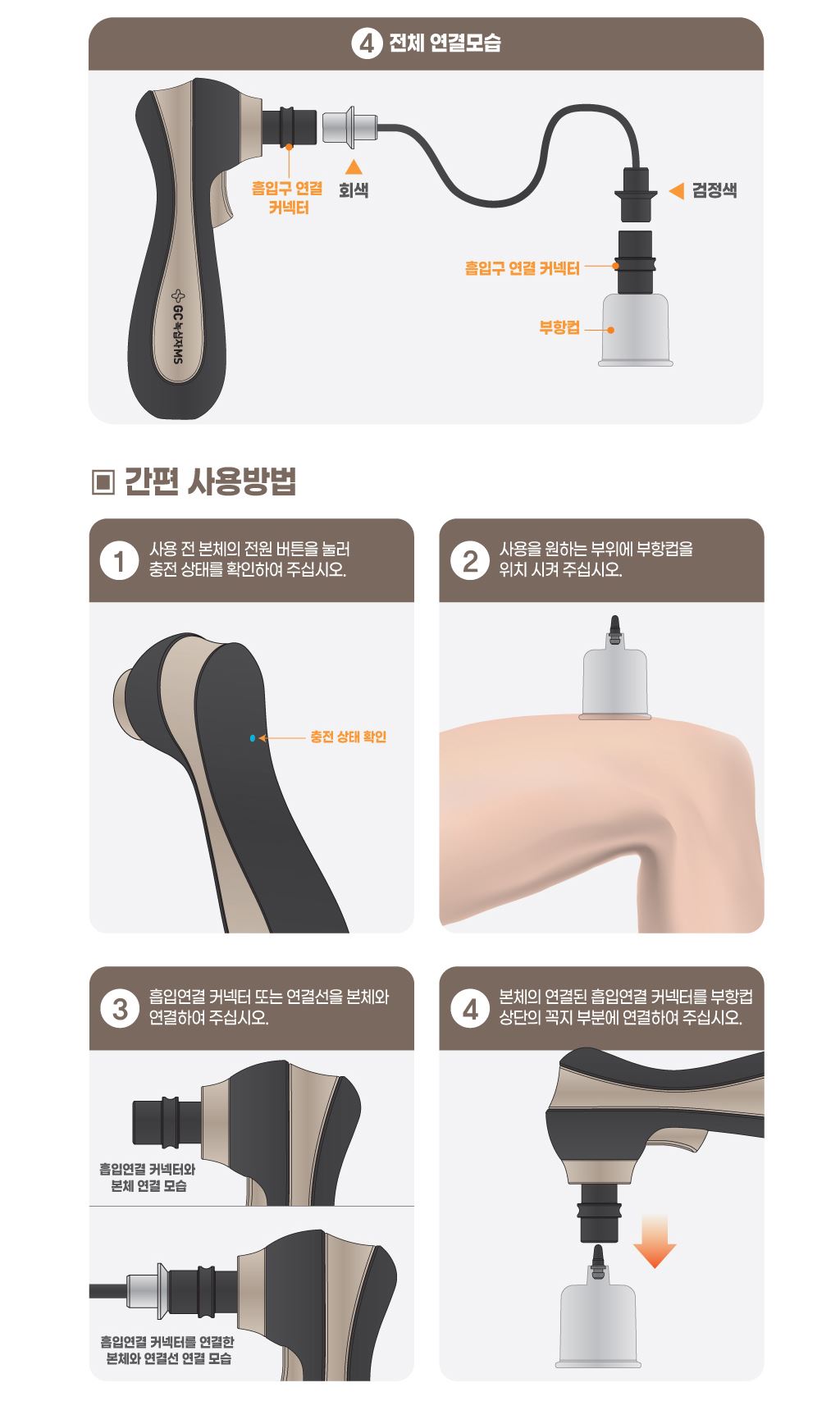 4 전체 연결모습

흡입구 연결 커넥터

회색

검정색

흡입구 연결 커넥터

부항컵

GC녹십자MS

▣ 간편 사용방법

1 사용 전 본체의 전원 버튼을 눌러 충전 상태를 확인하여 주십시오.

충전 상태 확인

2 사용을 원하는 부위에 부항컵을 위치 시켜 주십시오.

3 흡입연결 커넥터 또는 연결선을 본체와 연결하여 주십시오.

흡입연결 커넥터와 본체 연결 모습

흡입연결 커넥터를 연결한 본체와 연결선 연결 모습

4 본체의 연결된 흡입연결 커넥터를 부항컵 상단의 꼭지 부분에 연결하여 주십시오.