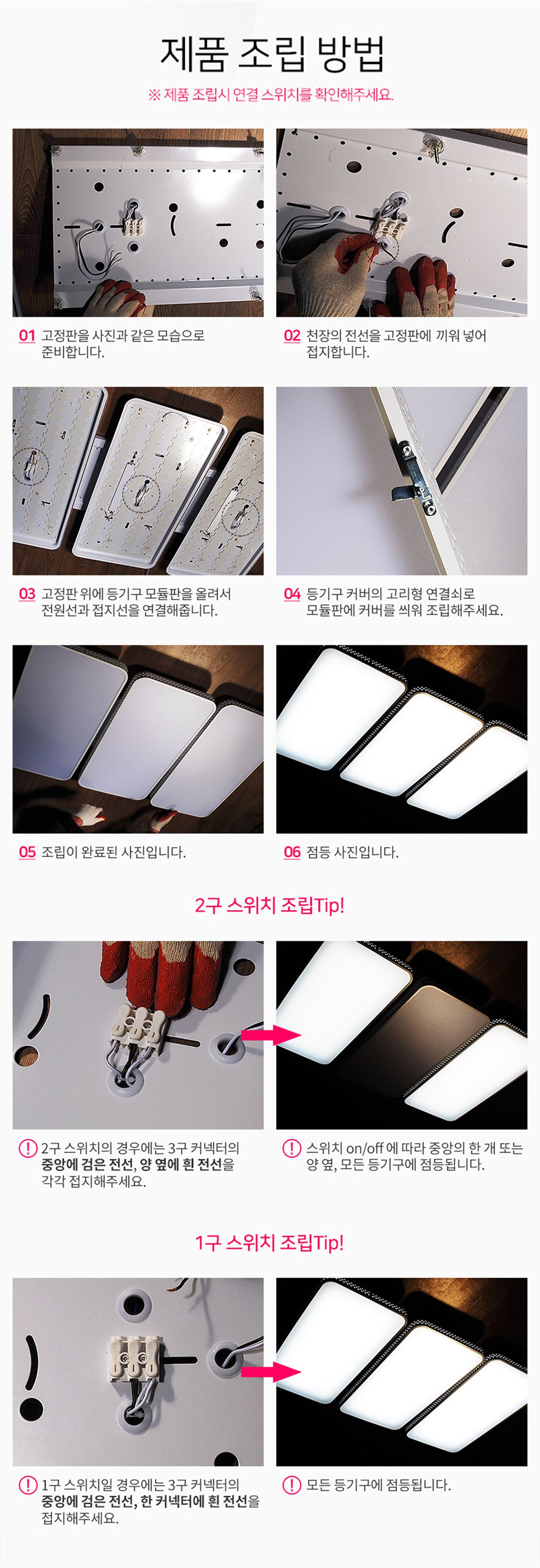 제품 조립 방법

※ 제품 조립시 연결 스위치를 확인해주세요.

01 고정판을 사진과 같은 모습으로 준비합니다.

02 천장의 전선을 고정판에 끼워 넣어 접지합니다.

03 고정판 위에 등기구 모듈판을 올려서 전원선과 접지선을 연결해줍니다.

04 등기구 커버의 고리형 연결쇠로 모듈판에 커버를 씌워 조립해주세요.

05 조립이 완료된 사진입니다.

06 점등 사진입니다.

2구 스위치 조립Tip!

! 2구 스위치의 경우에는 3구 커넥터의 중앙에 검은 전선, 양 옆에 흰 전선을 각각 접지해주세요.

! 스위치 on/off 에 따라 중앙의 한 개 또는 양 옆, 모든 등기구에 점등됩니다.

1구 스위치 조립Tip!

! 1구 스위치일 경우에는 3구 커넥터의 중앙에 검은 전선, 한 커넥터에 흰 전선을 접지해주세요.

! 모든 등기구에 점등됩니다.