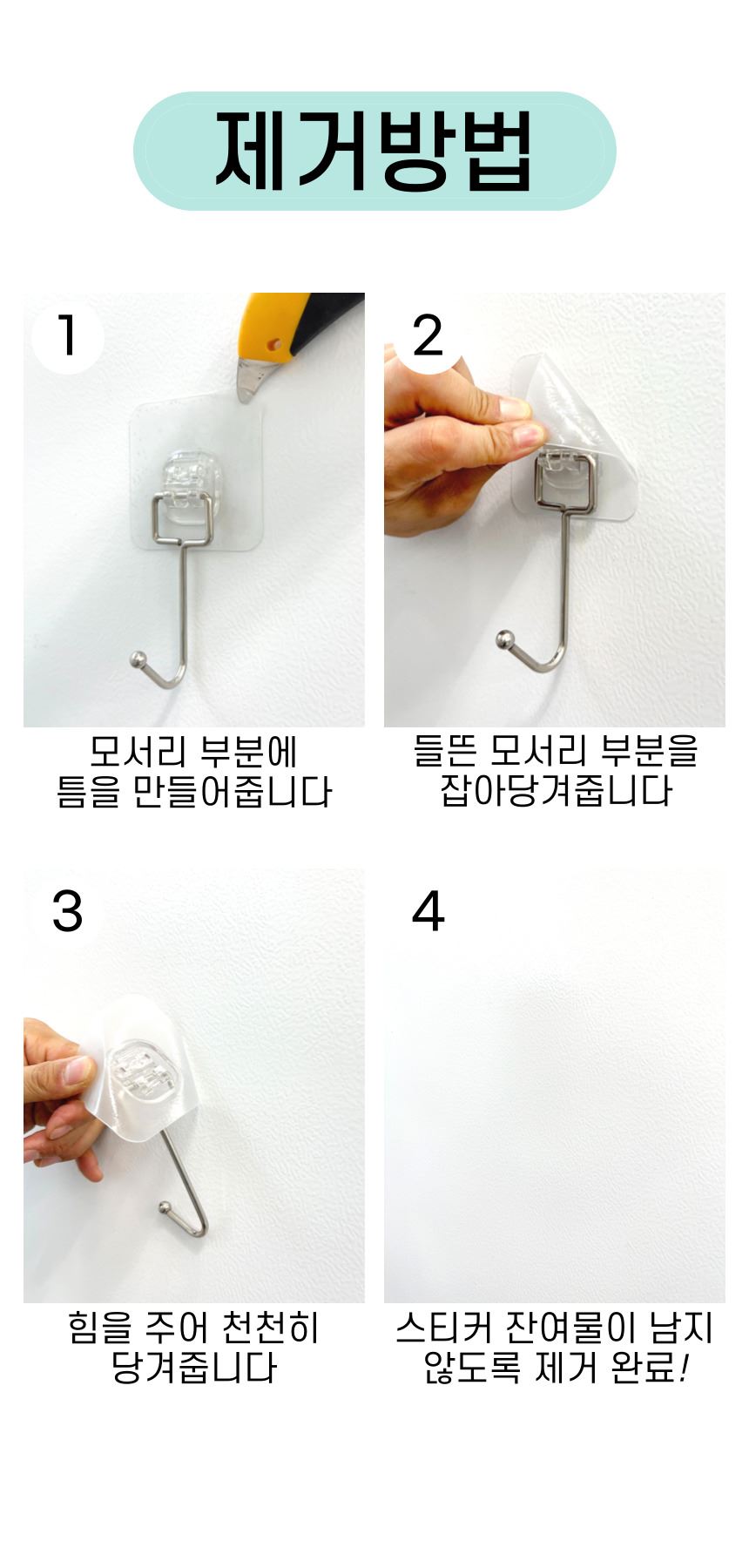 제거방법

1

모서리 부분에
틈을 만들어줍니다

2

들뜬 모서리 부분을
잡아당겨줍니다

3

힘을 주어 천천히
당겨줍니다

4

스티커 잔여물이 남지
않도록 제거 완료!