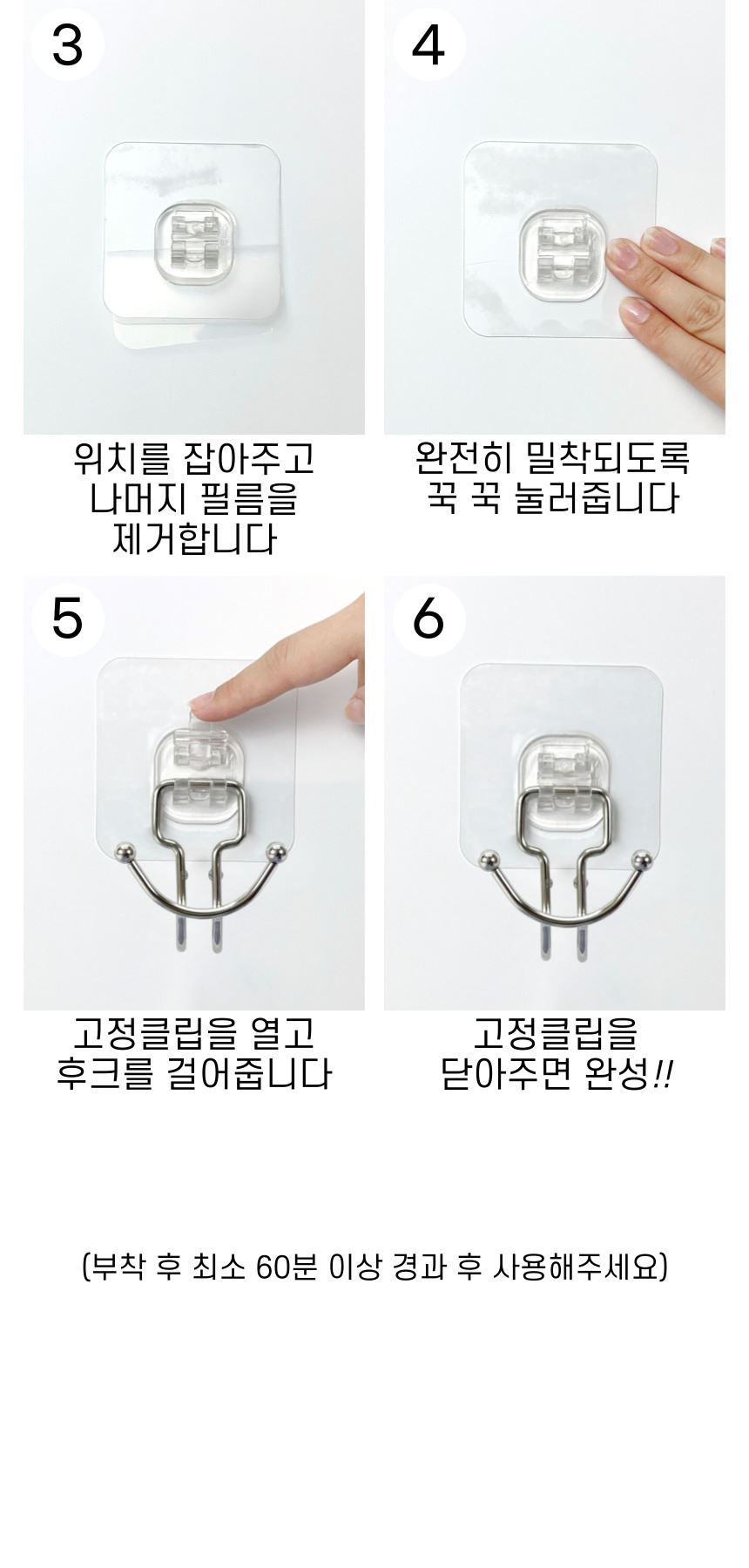 3

위치를 잡아주고
나머지 필름을
제거합니다

4

완전히 밀착되도록
꾹 꾹 눌러줍니다

5

고정클립을 열고
후크를 걸어줍니다

6

고정클립을
닫아주면 완성!!

(부착 후 최소 60분 이상 경과 후 사용해주세요)