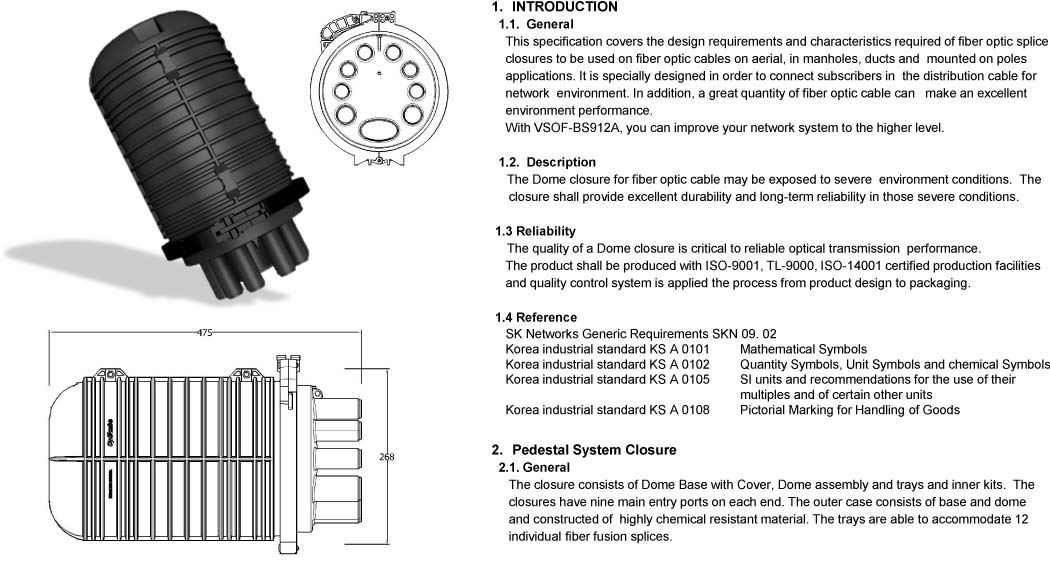 475

268

1. INTRODUCTION
1.1. General
This specification covers the design requirements and characteristics required of fiber optic splice closures to be used on fiber optic cables on aerial, in manholes, ducts and mounted on poles applications. It is specially designed in order to connect subscribers in the distribution cable for network environment. In addition, a great quantity of fiber optic cable can make an excellent environment performance.
With VSOF-BS912A, you can improve your network system to the higher level.

1.2. Description
The Dome closure for fiber optic cable may be exposed to severe environment conditions. The closure shall provide excellent durability and long-term reliability in those severe conditions.

1.3 Reliability
The quality of a Dome closure is critical to reliable optical transmission performance.
The product shall be produced with ISO-9001, TL-9000, ISO-14001 certified production facilities and quality control system is applied the process from product design to packaging.

1.4 Reference
SK Networks Generic Requirements SKN 09. 02

| | |
|---|---|
| Korea industrial standard KS A 0101 | Mathematical Symbols |
| Korea industrial standard KS A 0102 | Quantity Symbols, Unit Symbols and chemical Symbols |
| Korea industrial standard KS A 0105 | SI units and recommendations for the use of their multiples and of certain other units |
| Korea industrial standard KS A 0108 | Pictorial Marking for Handling of Goods |

2. Pedestal System Closure
2.1. General
The closure consists of Dome Base with Cover, Dome assembly and trays and inner kits. The closures have nine main entry ports on each end. The outer case consists of base and dome and constructed of highly chemical resistant material. The trays are able to accommodate 12 individual fiber fusion splices.