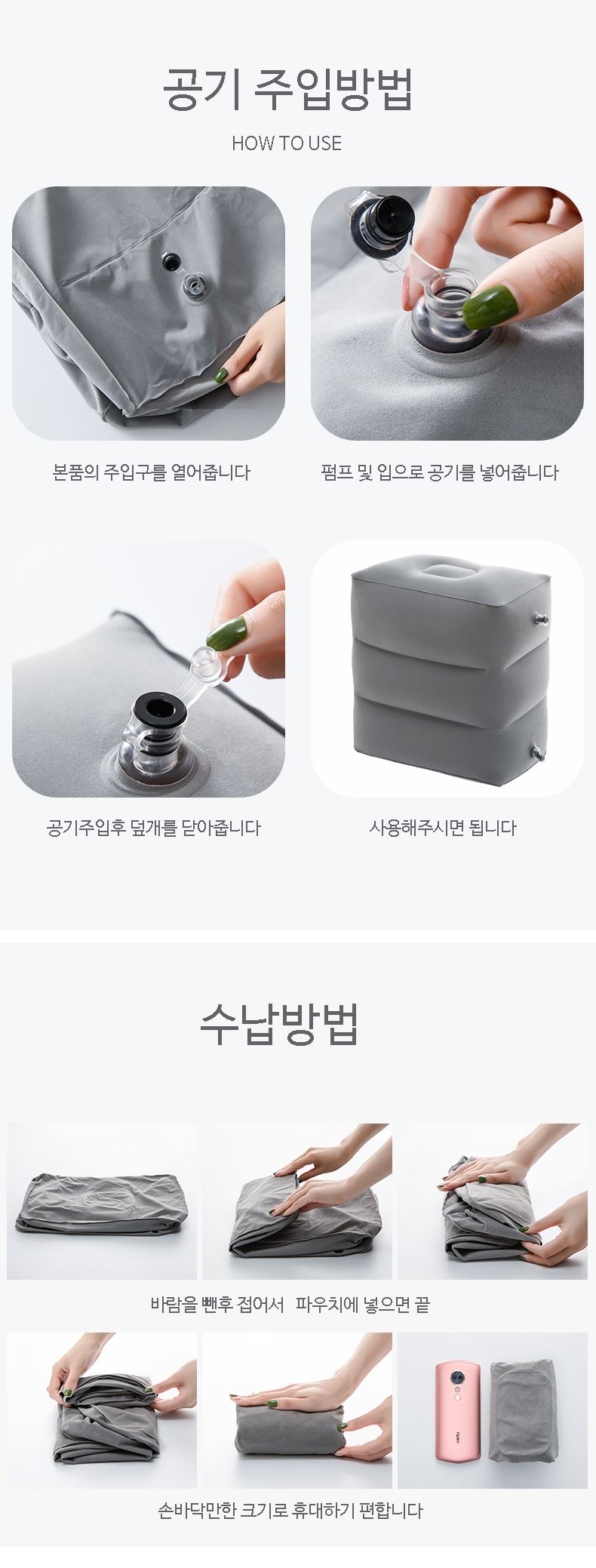 공기 주입방법

HOW TO USE

본품의 주입구를 열어줍니다

펌프 및 입으로 공기를 넣어줍니다

공기주입후 덮개를 닫아줍니다

사용해주시면 됩니다

수납방법

바람을 뺀후 접어서 파우치에 넣으면 끝

손바닥만한 크기로 휴대하기 편합니다