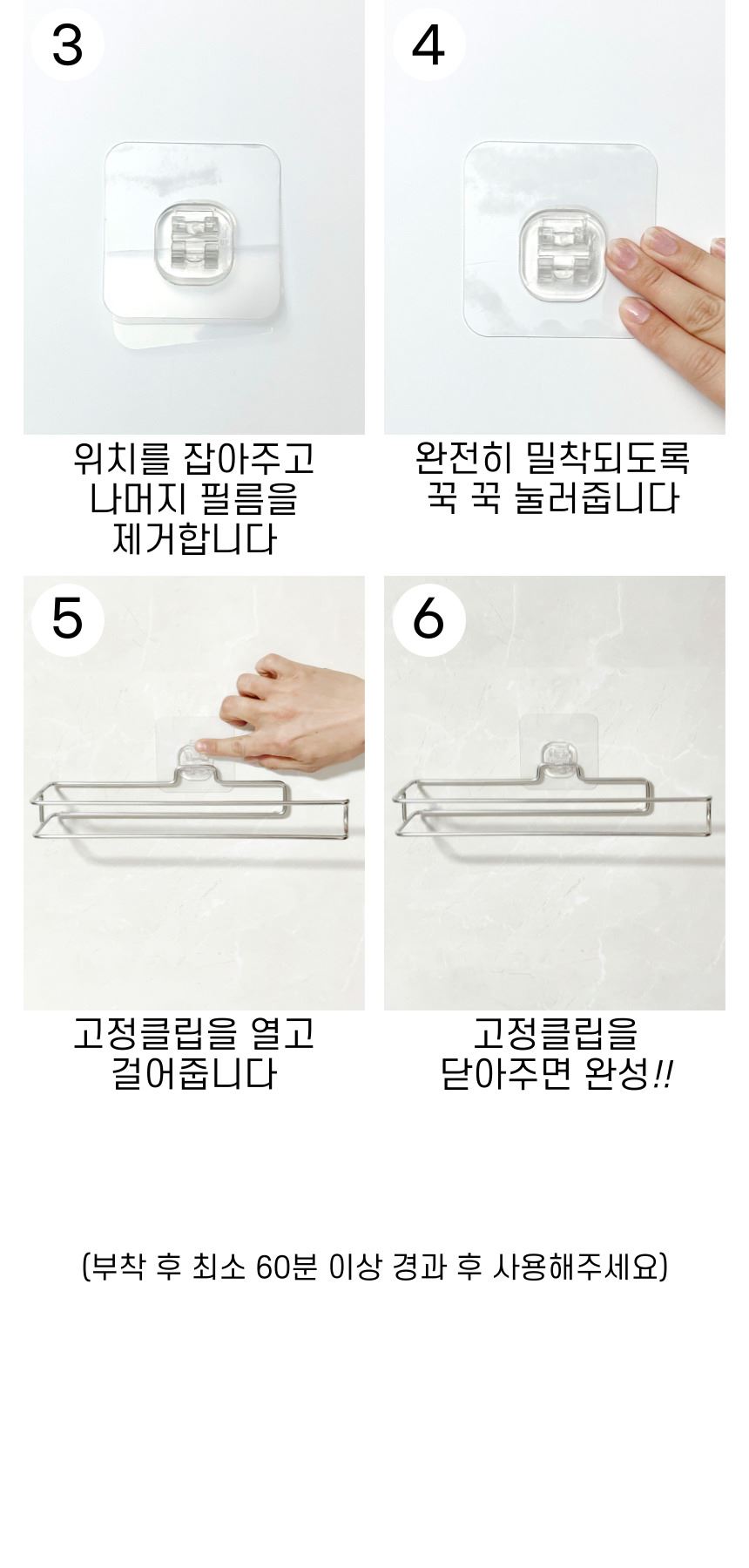 3

위치를 잡아주고 나머지 필름을 제거합니다

4

완전히 밀착되도록 꾹 꾹 눌러줍니다

5

고정클립을 열고 걸어줍니다

6

고정클립을 닫아주면 완성!!

(부착 후 최소 60분 이상 경과 후 사용해주세요)