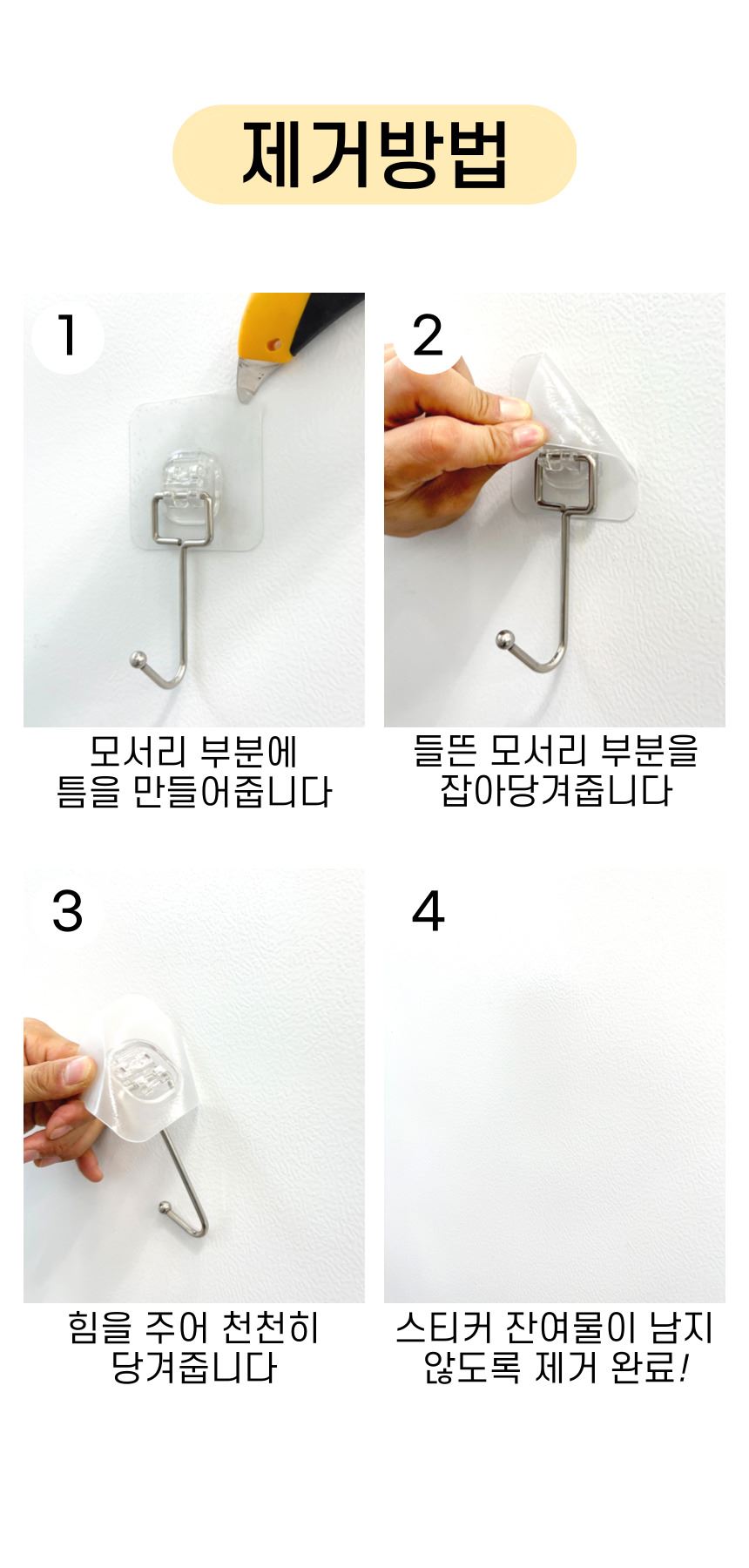 제거방법

1

모서리 부분에
틈을 만들어줍니다

2

들뜬 모서리 부분을
잡아당겨줍니다

3

힘을 주어 천천히
당겨줍니다

4

스티커 잔여물이 남지
않도록 제거 완료!