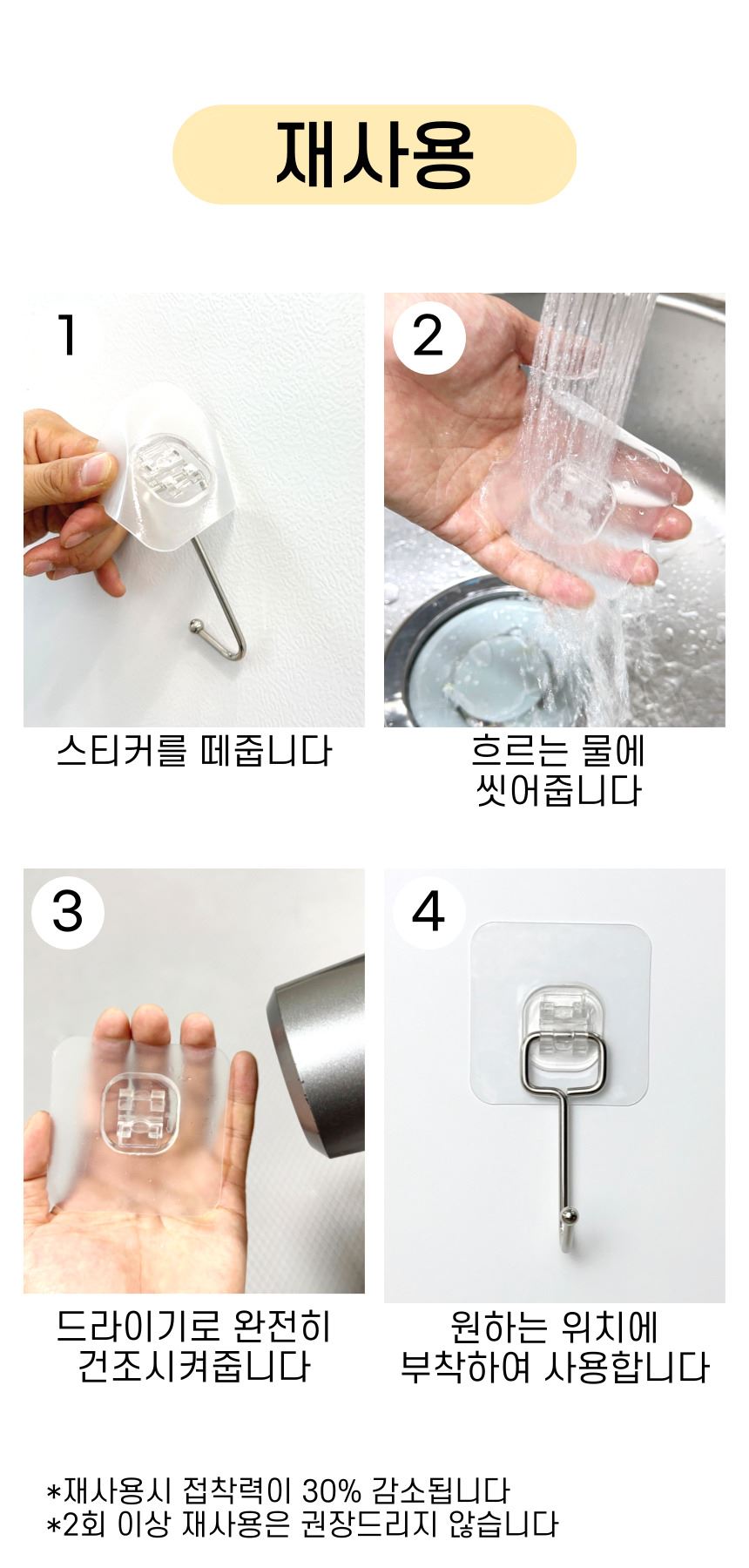 재사용

1

스티커를 떼줍니다

2

흐르는 물에
씻어줍니다

3

드라이기로 완전히
건조시켜줍니다

4

원하는 위치에
부착하여 사용합니다

*재사용시 접착력이 30% 감소됩니다
*2회 이상 재사용은 권장드리지 않습니다