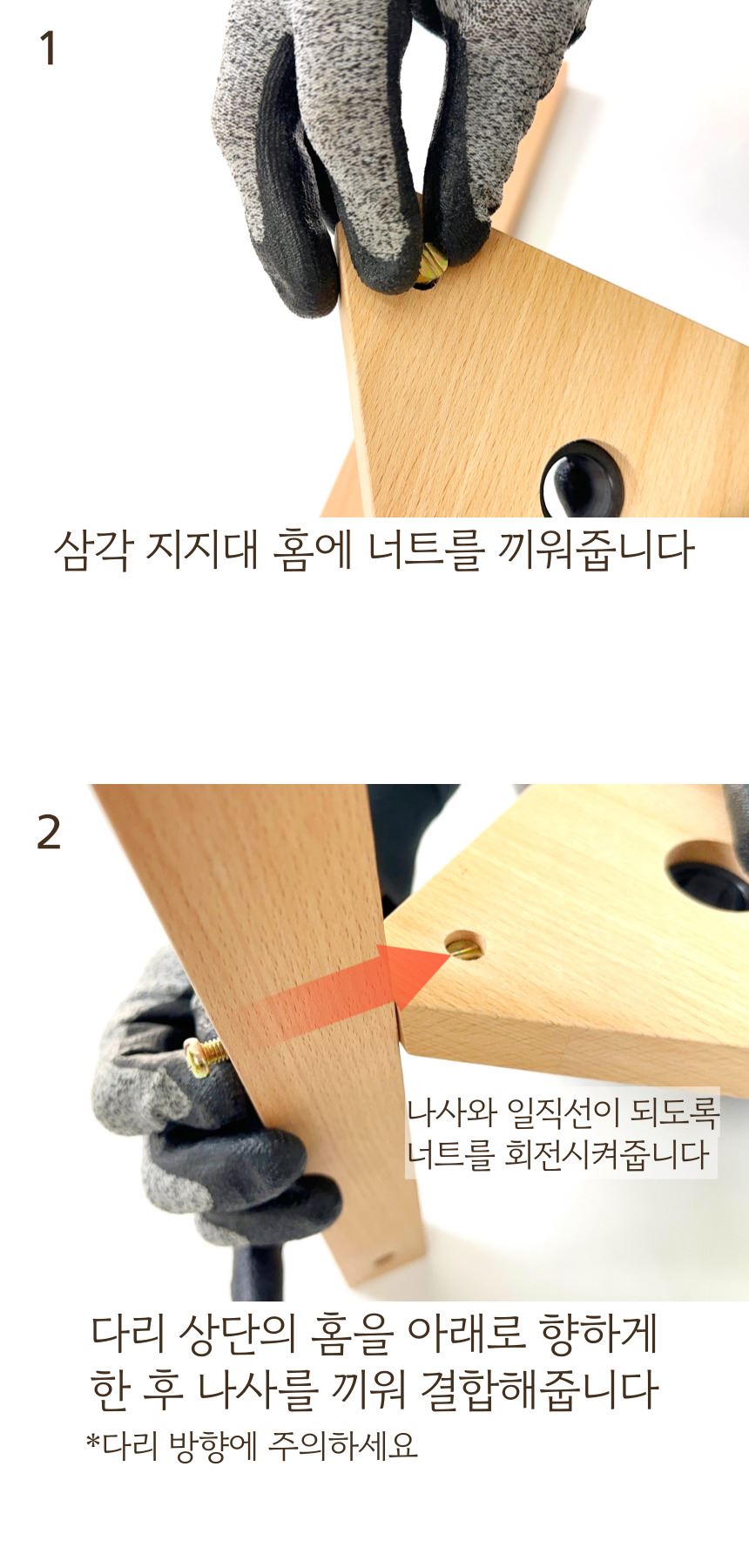 1

삼각 지지대 홈에 너트를 끼워줍니다

2

나사와 일직선이 되도록 너트를 회전시켜줍니다

다리 상단의 홈을 아래로 향하게 한 후 나사를 끼워 결합해줍니다

*다리 방향에 주의하세요