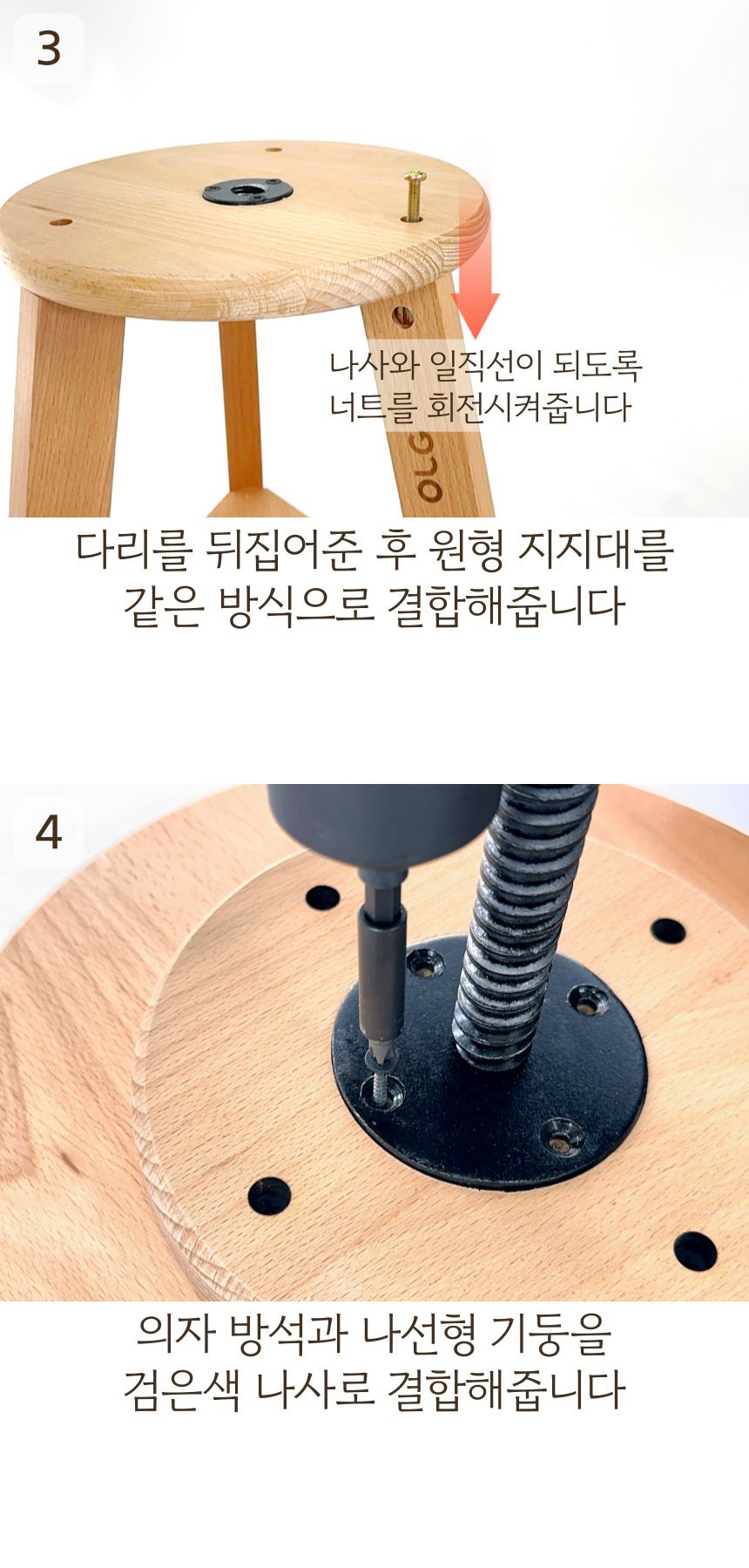 3

나사와 일직선이 되도록
너트를 회전시켜줍니다

OLG

다리를 뒤집어준 후 원형 지지대를
같은 방식으로 결합해줍니다

4

의자 방석과 나선형 기둥을
검은색 나사로 결합해줍니다