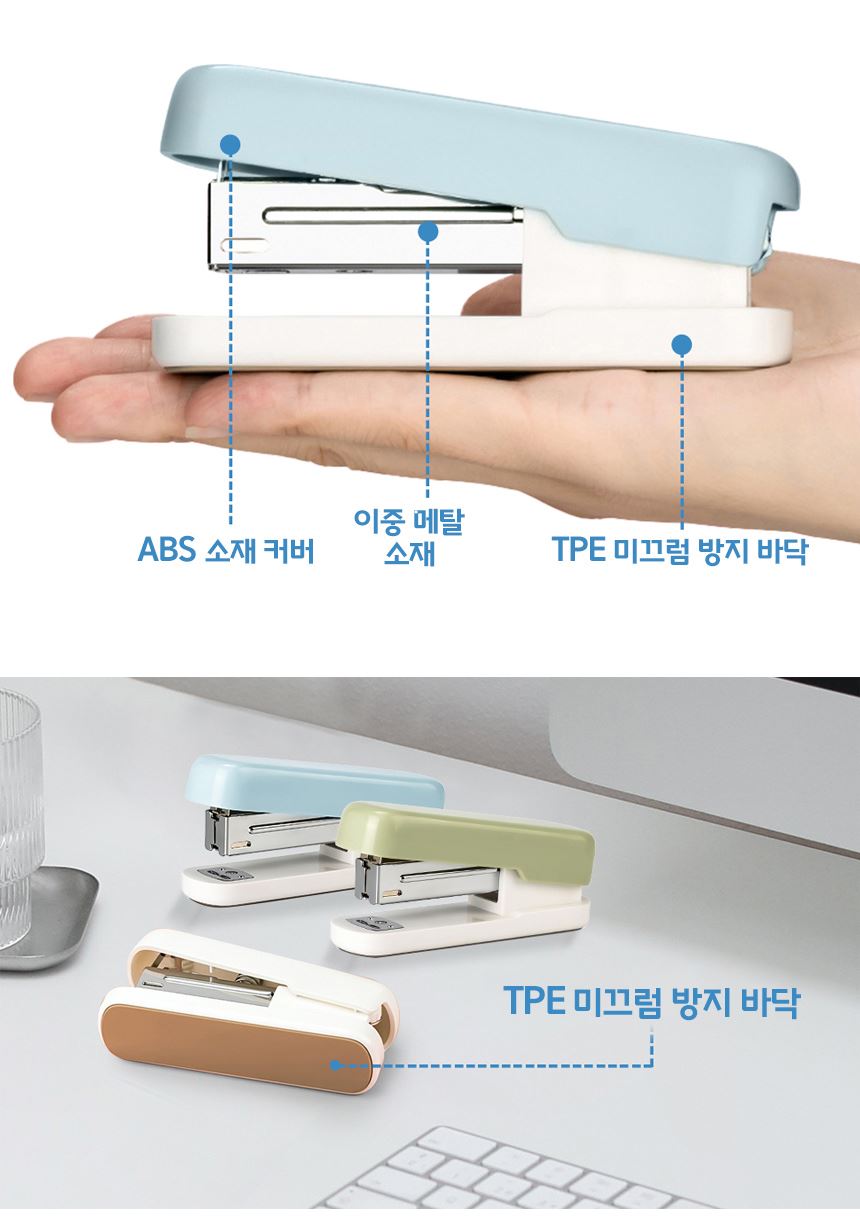 ABS 소재 커버

이중 메탈 소재

TPE 미끄럼 방지 바닥

TPE 미끄럼 방지 바닥