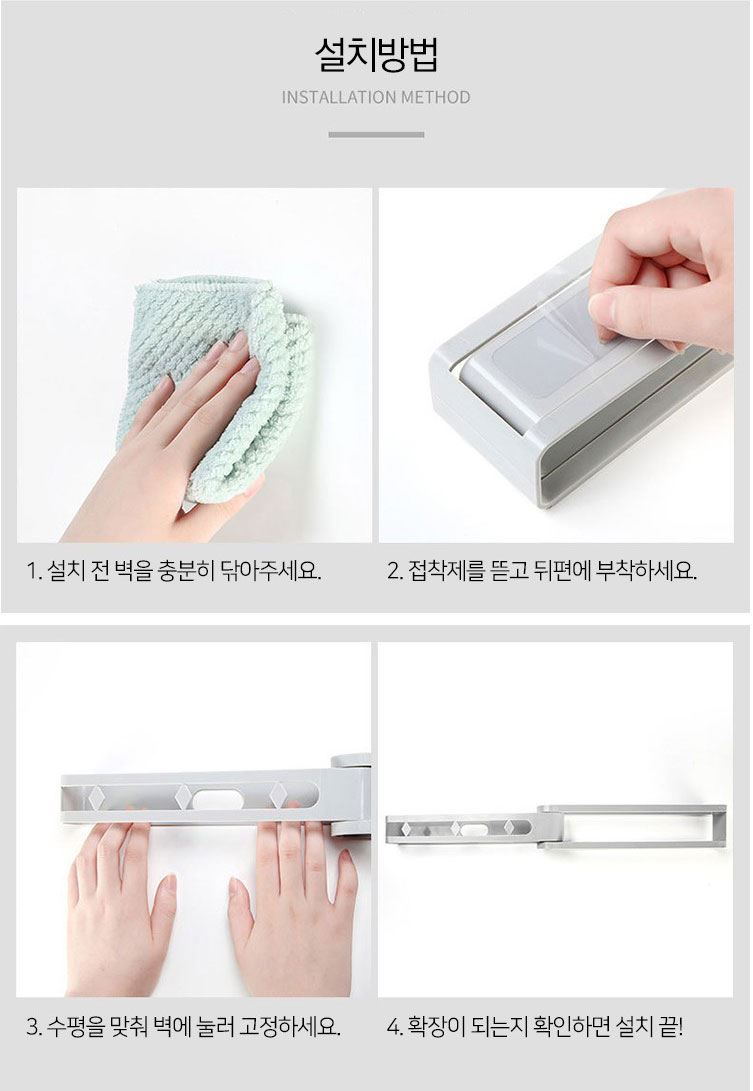 설치방법

INSTALLATION METHOD

1. 설치 전 벽을 충분히 닦아주세요.

2. 접착제를 뜯고 뒤편에 부착하세요.

3. 수평을 맞춰 벽에 눌러 고정하세요.

4. 확장이 되는지 확인하면 설치 끝!