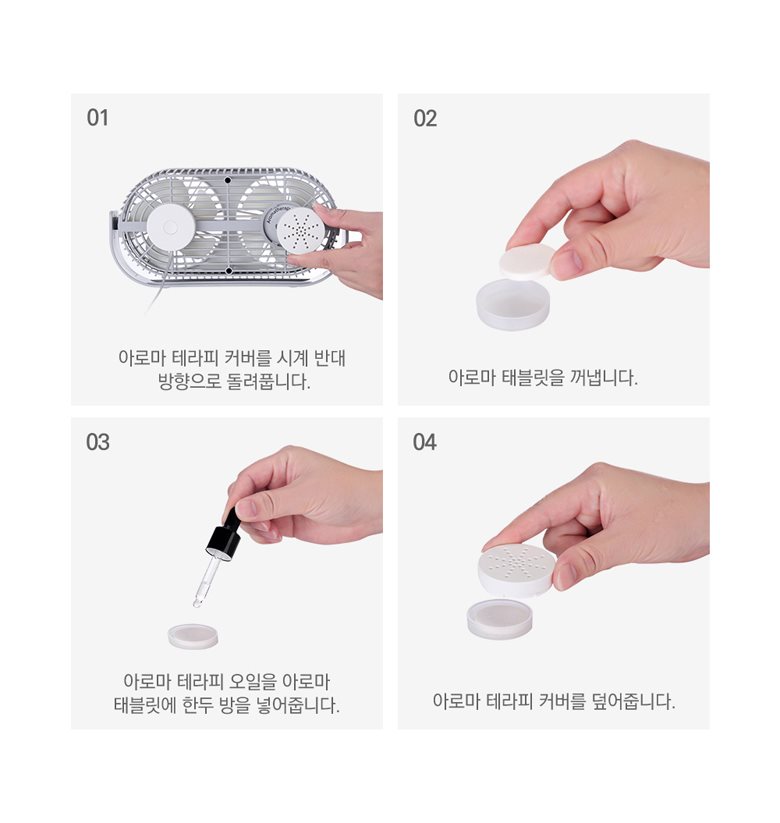 01

아로마 테라피 커버를 시계 반대 방향으로 돌려풉니다.

02

아로마 태블릿을 꺼냅니다.

03

아로마 테라피 오일을 아로마 태블릿에 한두 방을 넣어줍니다.

04

아로마 테라피 커버를 덮어줍니다.