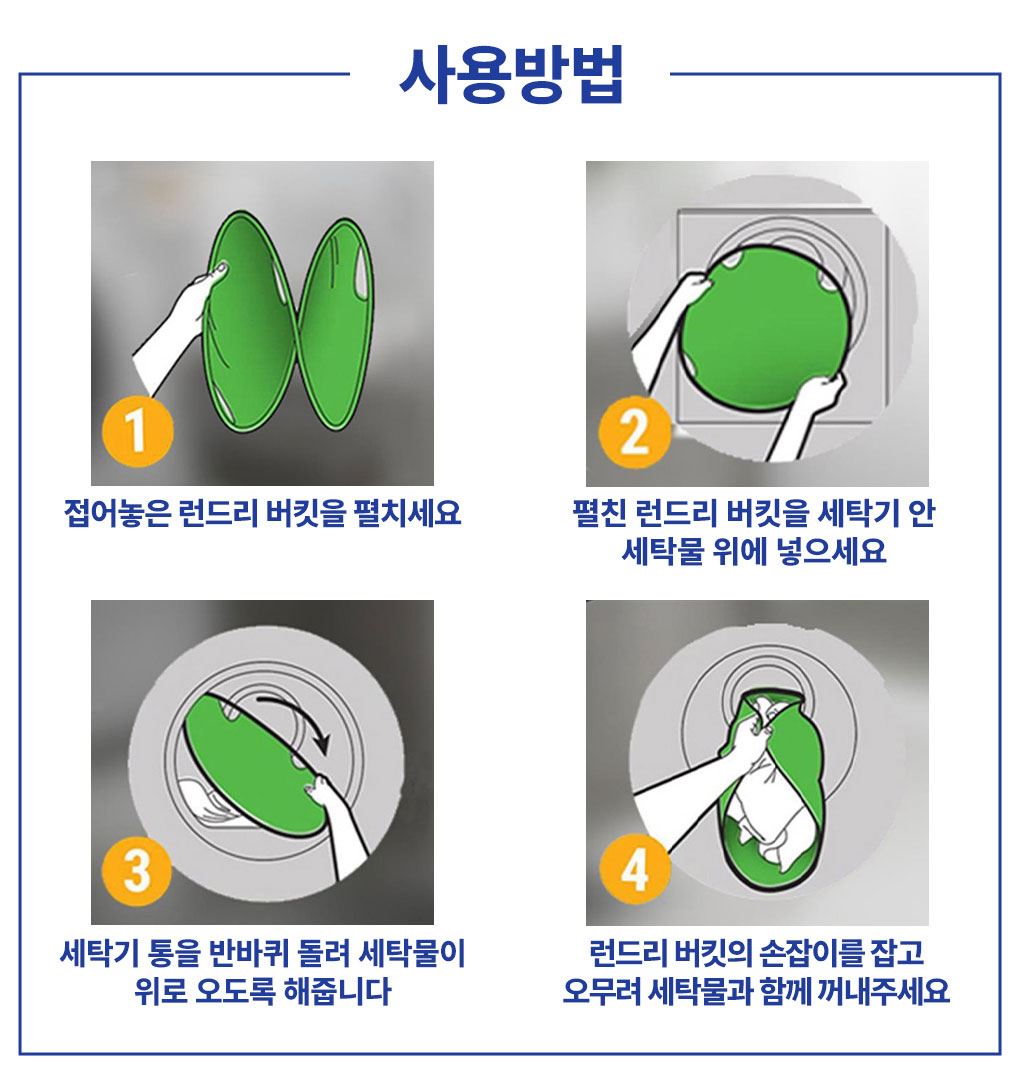 사용방법

1

접어놓은 런드리 버킷을 펼치세요

2

펼친 런드리 버킷을 세탁기 안
세탁물 위에 넣으세요

3

세탁기 통을 반바퀴 돌려 세탁물이
위로 오도록 해줍니다

4

런드리 버킷의 손잡이를 잡고
오무려 세탁물과 함께 꺼내주세요