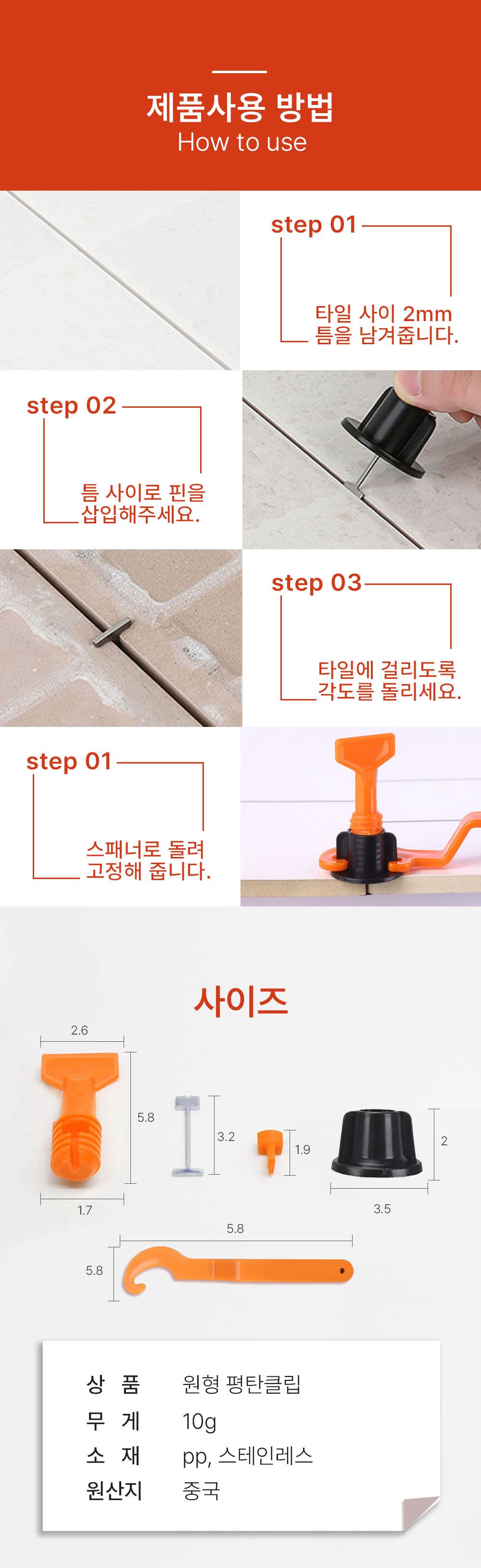 제품사용 방법
How to use

step 01
타일 사이 2mm 틈을 남겨줍니다.

step 02
틈 사이로 핀을 삽입해주세요.

step 03
타일에 걸리도록 각도를 돌리세요.

step 01
스패너로 돌려 고정해 줍니다.

사이즈

2.6
5.8
1.7
3.2
1.9
2
3.5
5.8
5.8

| 상 품 | 원형 평탄클립 |
|---|---|
| 무 게 | 10g |
| 소 재 | pp, 스테인레스 |
| 원산지 | 중국 |