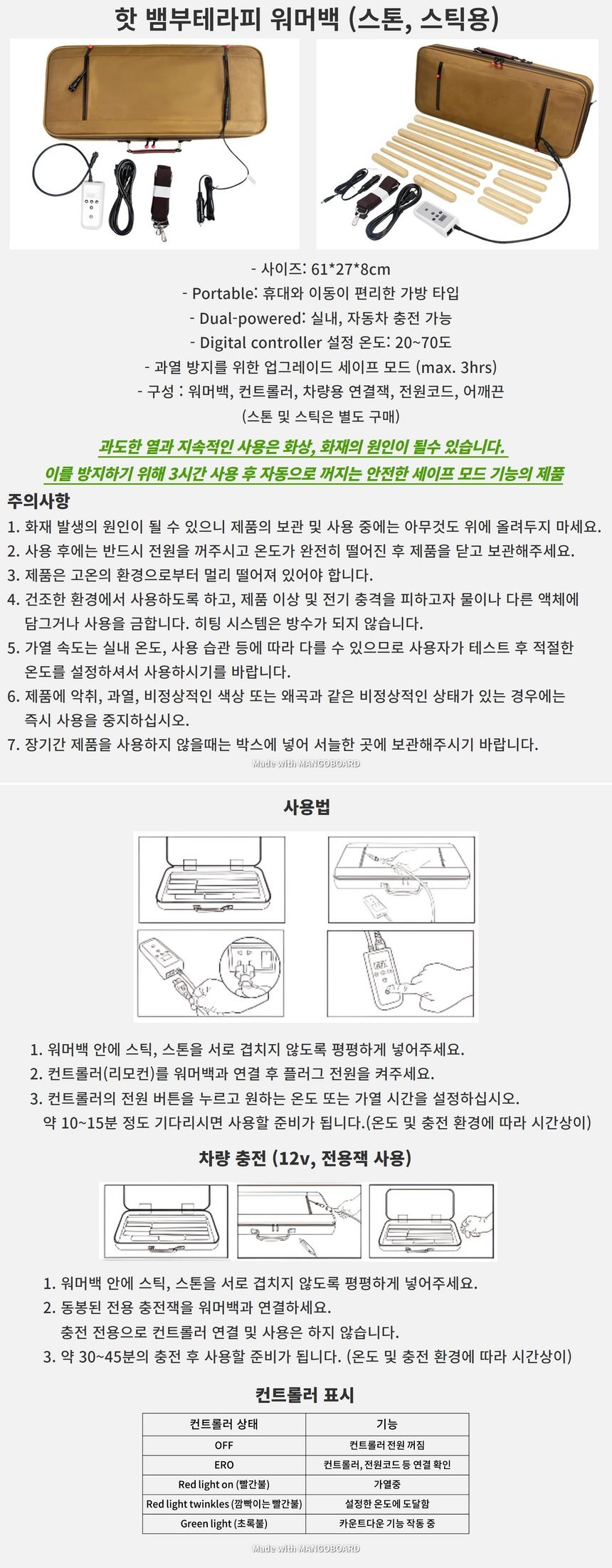 핫 뱀부테라피 워머백 (스톤, 스틱용)

- 사이즈: 61*27*8cm
- Portable: 휴대와 이동이 편리한 가방 타입
- Dual-powered: 실내, 자동차 충전 가능
- Digital controller 설정 온도: 20~70도
- 과열 방지를 위한 업그레이드 세이프 모드 (max. 3hrs)
- 구성 : 워머백, 컨트롤러, 차량용 연결잭, 전원코드, 어깨끈
(스톤 및 스틱은 별도 구매)

과도한 열과 지속적인 사용은 화상, 화재의 원인이 될수 있습니다.
이를 방지하기 위해 3시간 사용 후 자동으로 꺼지는 안전한 세이프 모드 기능의 제품

주의사항
1. 화재 발생의 원인이 될 수 있으니 제품의 보관 및 사용 중에는 아무것도 위에 올려두지 마세요.
2. 사용 후에는 반드시 전원을 꺼주시고 온도가 완전히 떨어진 후 제품을 닫고 보관해주세요.
3. 제품은 고온의 환경으로부터 멀리 떨어져 있어야 합니다.
4. 건조한 환경에서 사용하도록 하고, 제품 이상 및 전기 충격을 피하고자 물이나 다른 액체에 담그거나 사용을 금합니다. 히팅 시스템은 방수가 되지 않습니다.
5. 가열 속도는 실내 온도, 사용 습관 등에 따라 다를 수 있으므로 사용자가 테스트 후 적절한 온도를 설정하셔서 사용하시기를 바랍니다.
6. 제품에 악취, 과열, 비정상적인 색상 또는 왜곡과 같은 비정상적인 상태가 있는 경우에는 즉시 사용을 중지하십시오.
7. 장기간 제품을 사용하지 않을때는 박스에 넣어 서늘한 곳에 보관해주시기 바랍니다.
Made with MANGOBOARD

사용법

1. 워머백 안에 스틱, 스톤을 서로 겹치지 않도록 평평하게 넣어주세요.
2. 컨트롤러(리모컨)를 워머백과 연결 후 플러그 전원을 켜주세요.
3. 컨트롤러의 전원 버튼을 누르고 원하는 온도 또는 가열 시간을 설정하십시오.
약 10~15분 정도 기다리시면 사용할 준비가 됩니다.(온도 및 충전 환경에 따라 시간상이)

차량 충전 (12v, 전용잭 사용)

1. 워머백 안에 스틱, 스톤을 서로 겹치지 않도록 평평하게 넣어주세요.
2. 동봉된 전용 충전잭을 워머백과 연결하세요.
충전 전용으로 컨트롤러 연결 및 사용은 하지 않습니다.
3. 약 30~45분의 충전 후 사용할 준비가 됩니다. (온도 및 충전 환경에 따라 시간상이)

컨트롤러 표시

| 컨트롤러 상태 | 기능 |
|---|---|
| OFF | 컨트롤러 전원 꺼짐 |
| ERO | 컨트롤러, 전원코드 등 연결 확인 |
| Red light on (빨간불) | 가열중 |
| Red light twinkles (깜빡이는 빨간불) | 설정한 온도에 도달함 |
| Green light (초록불) | 카운트다운 기능 작동 중 |

Made with MANGOBOARD