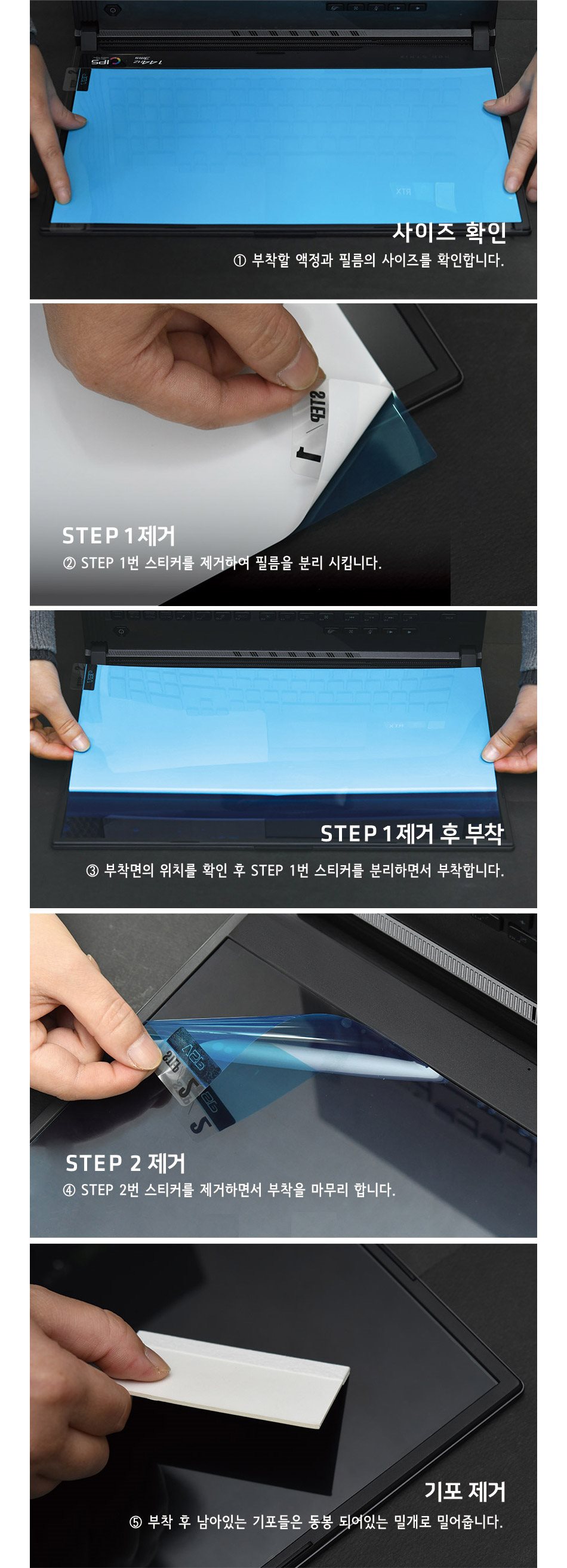 사이즈 확인
① 부착할 액정과 필름의 사이즈를 확인합니다.

STEP 1
STEP 1 제거
② STEP 1번 스티커를 제거하여 필름을 분리 시킵니다.

STEP 1 제거 후 부착
③ 부착면의 위치를 확인 후 STEP 1번 스티커를 분리하면서 부착합니다.

STEP 2
STEP 2 제거
④ STEP 2번 스티커를 제거하면서 부착을 마무리 합니다.

기포 제거
⑤ 부착 후 남아있는 기포들은 동봉 되어있는 밀개로 밀어줍니다.